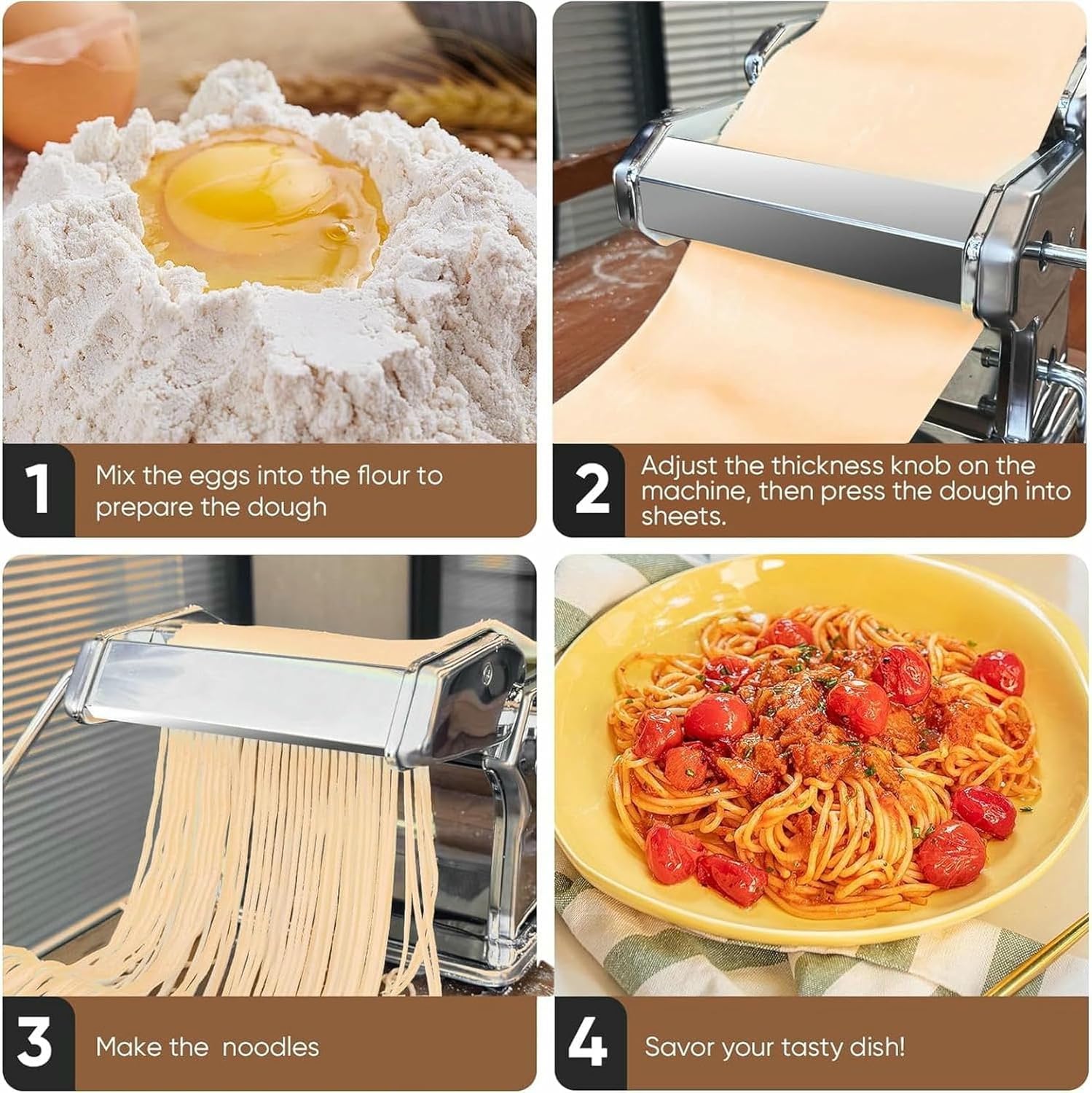 1 Mix the eggs into the flour to prepare the dough

2 Adjust the thickness knob on the machine, then press the dough into sheets.

3 Make the noodles

4 Savor your tasty dish!