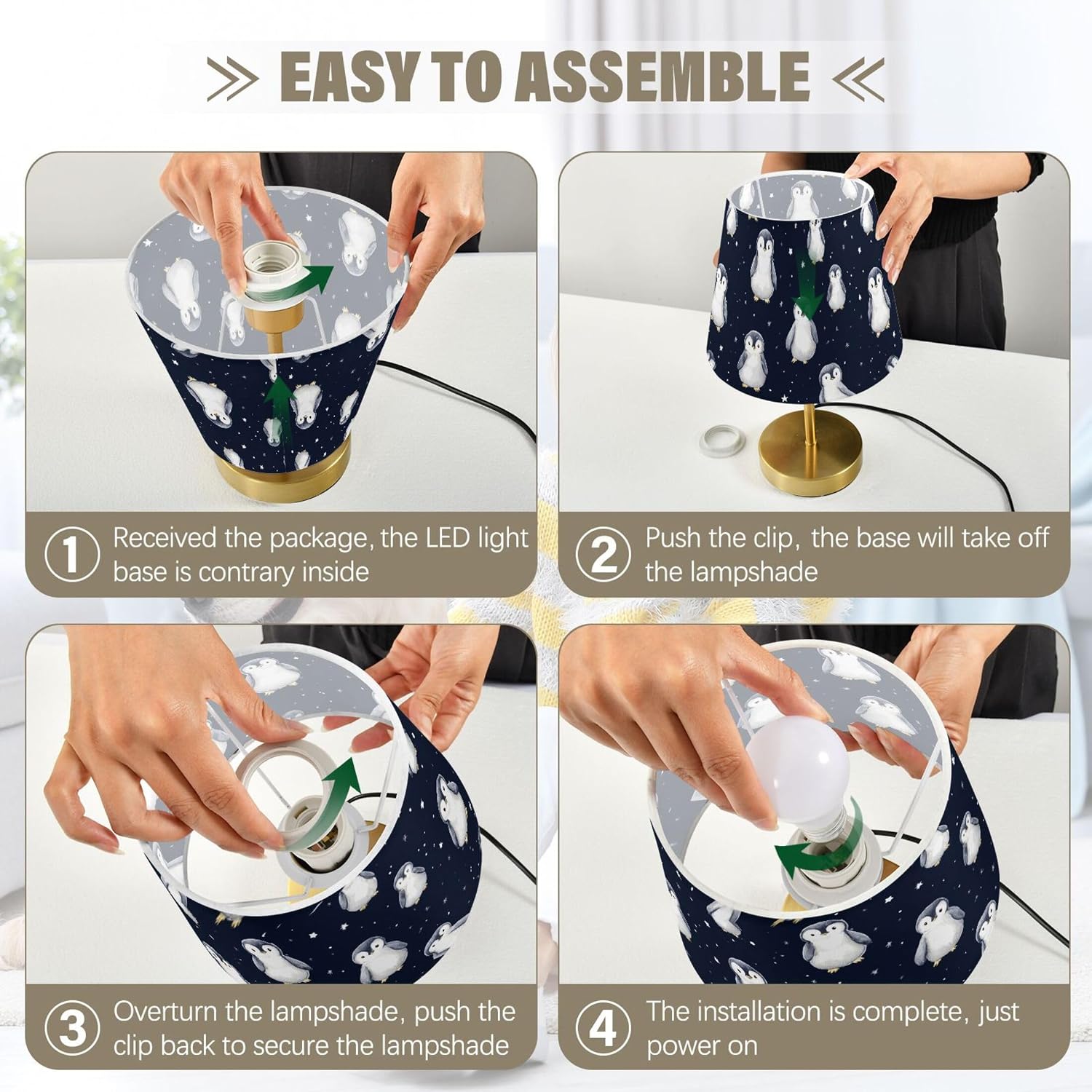 EASY TO ASSEMBLE

1 Received the package, the LED light base is contrary inside

2 Push the clip, the base will take off the lampshade

3 Overturn the lampshade, push the clip back to secure the lampshade

4 The installation is complete, just power on