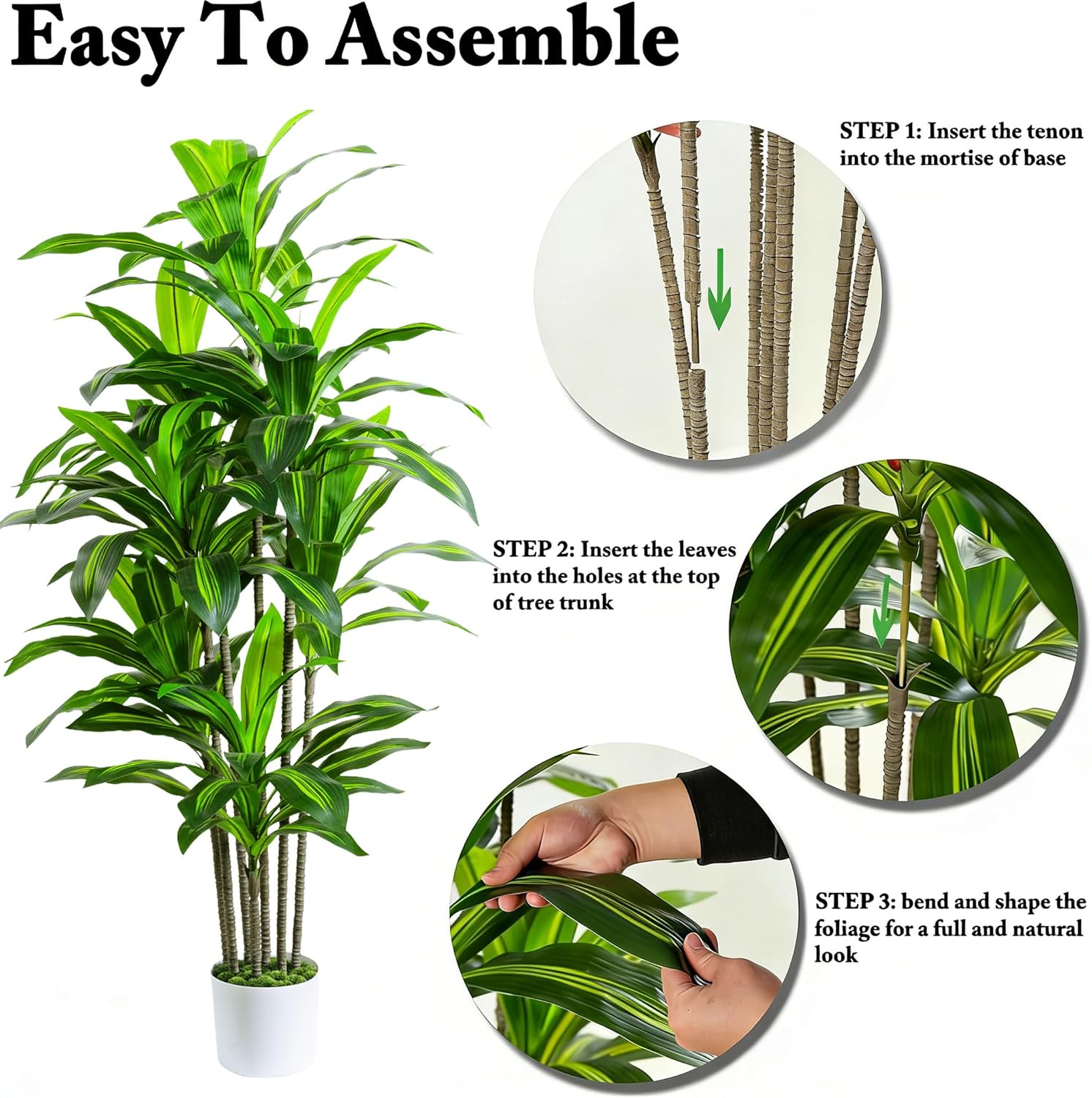 Easy To Assemble

STEP 1: Insert the tenon into the mortise of base

STEP 2: Insert the leaves into the holes at the top of tree trunk

STEP 3: bend and shape the foliage for a full and natural look