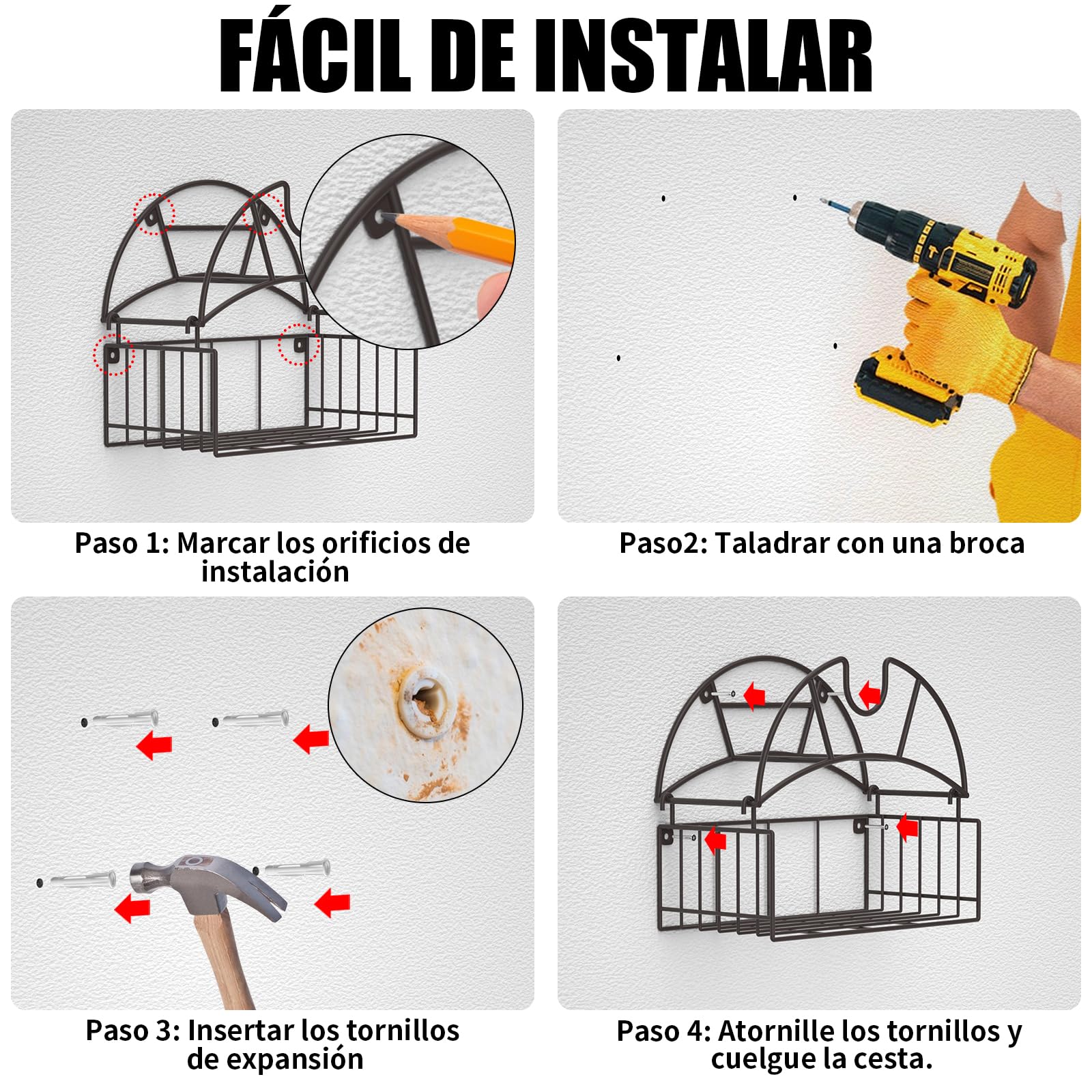 FÁCIL DE INSTALAR

Paso 1: Marcar los orificios de instalación

Paso2: Taladrar con una broca

Paso 3: Insertar los tornillos de expansión

Paso 4: Atornille los tornillos y cuelgue la cesta.