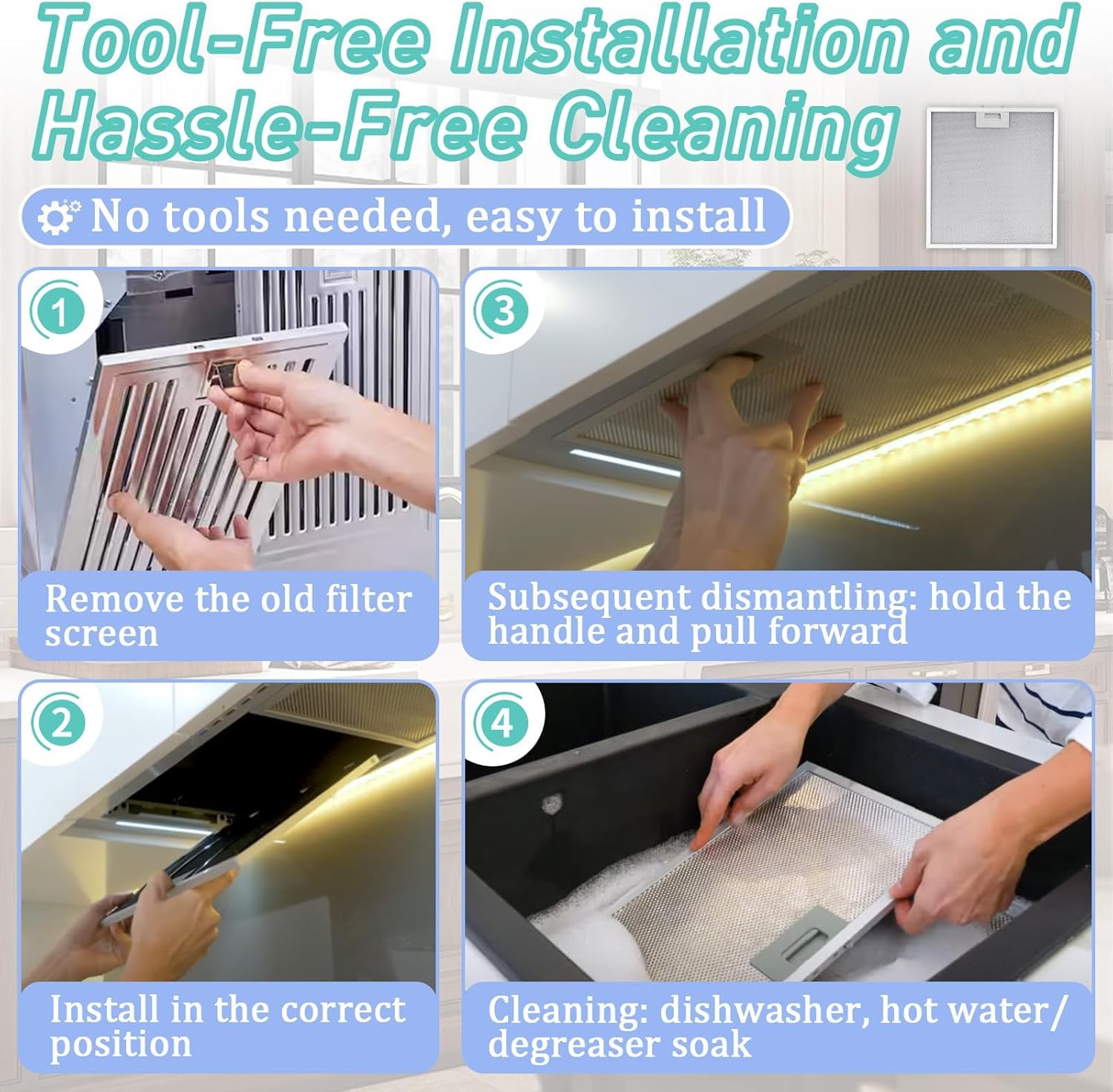 Tool-Free Installation and Hassle-Free Cleaning

No tools needed, easy to install

1
Remove the old filter screen

3
Subsequent dismantling: hold the handle and pull forward

2
Install in the correct position

4
Cleaning: dishwasher, hot water/ degreaser soak