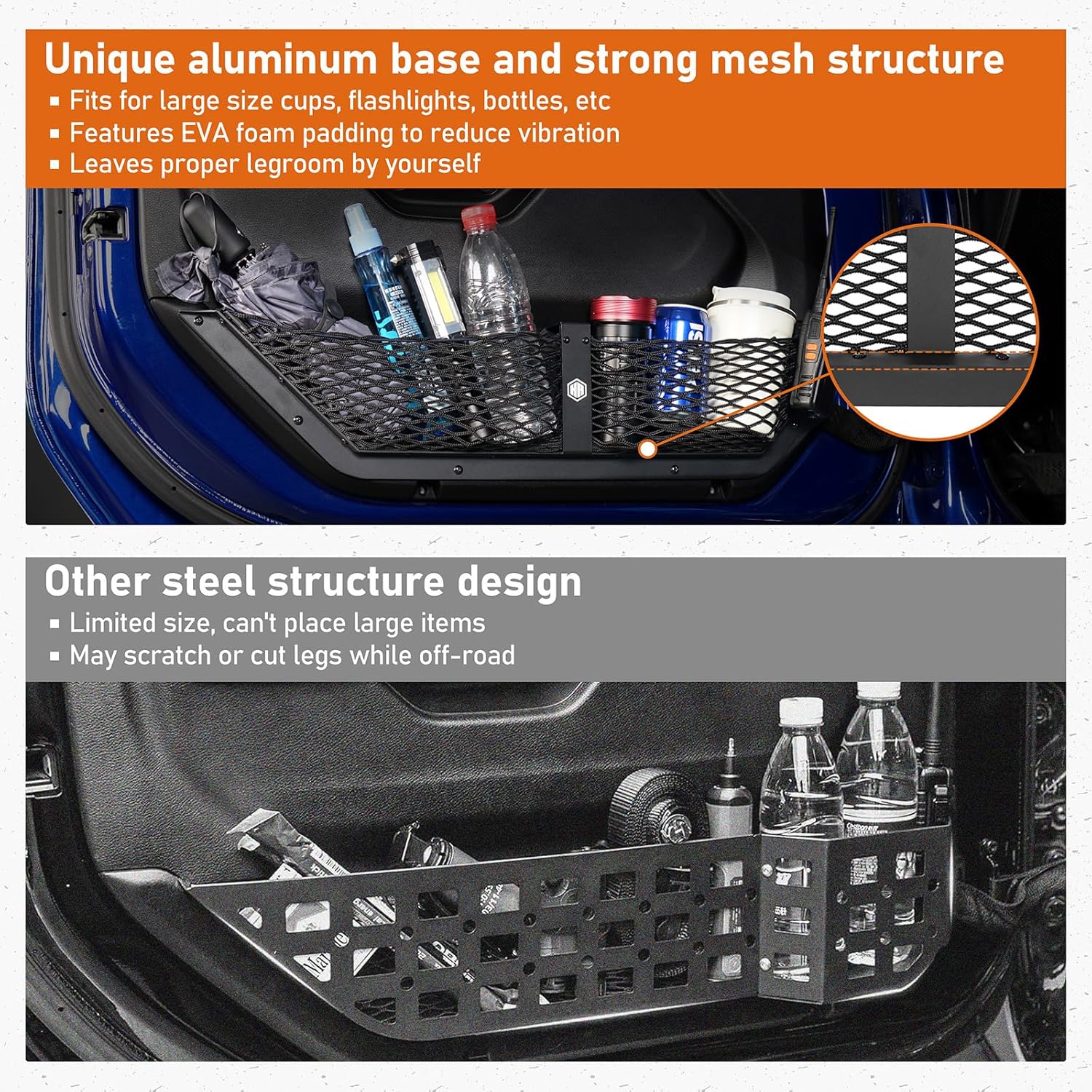 Unique aluminum base and strong mesh structure
▪ Fits for large size cups, flashlights, bottles, etc
▪ Features EVA foam padding to reduce vibration
▪ Leaves proper legroom by yourself

Other steel structure design
▪ Limited size, can't place large items
▪ May scratch or cut legs while off-road