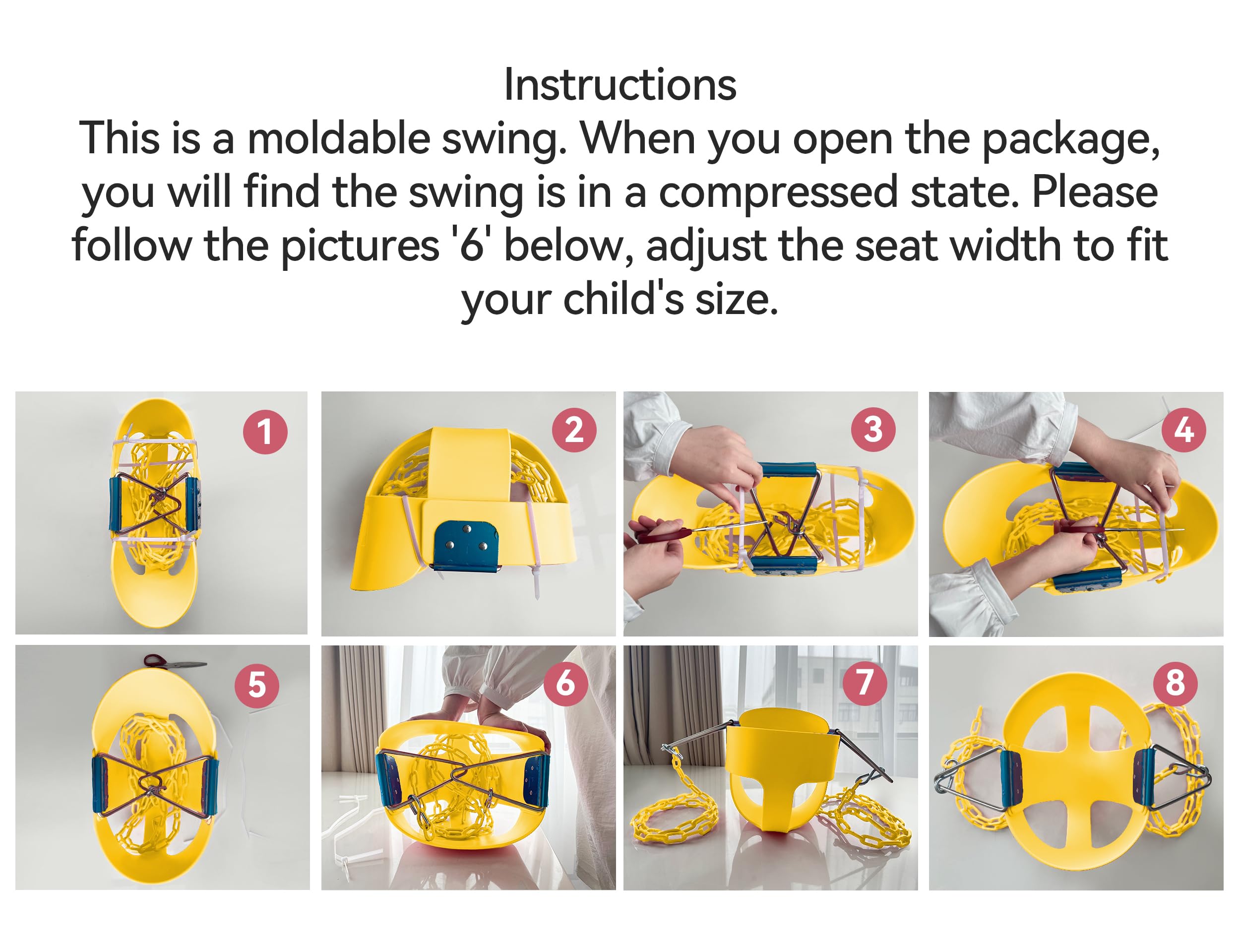 Instructions
This is a moldable swing. When you open the package, you will find the swing is in a compressed state. Please follow the pictures '6' below, adjust the seat width to fit your child's size.

1

2

3

4

5

6

7

8