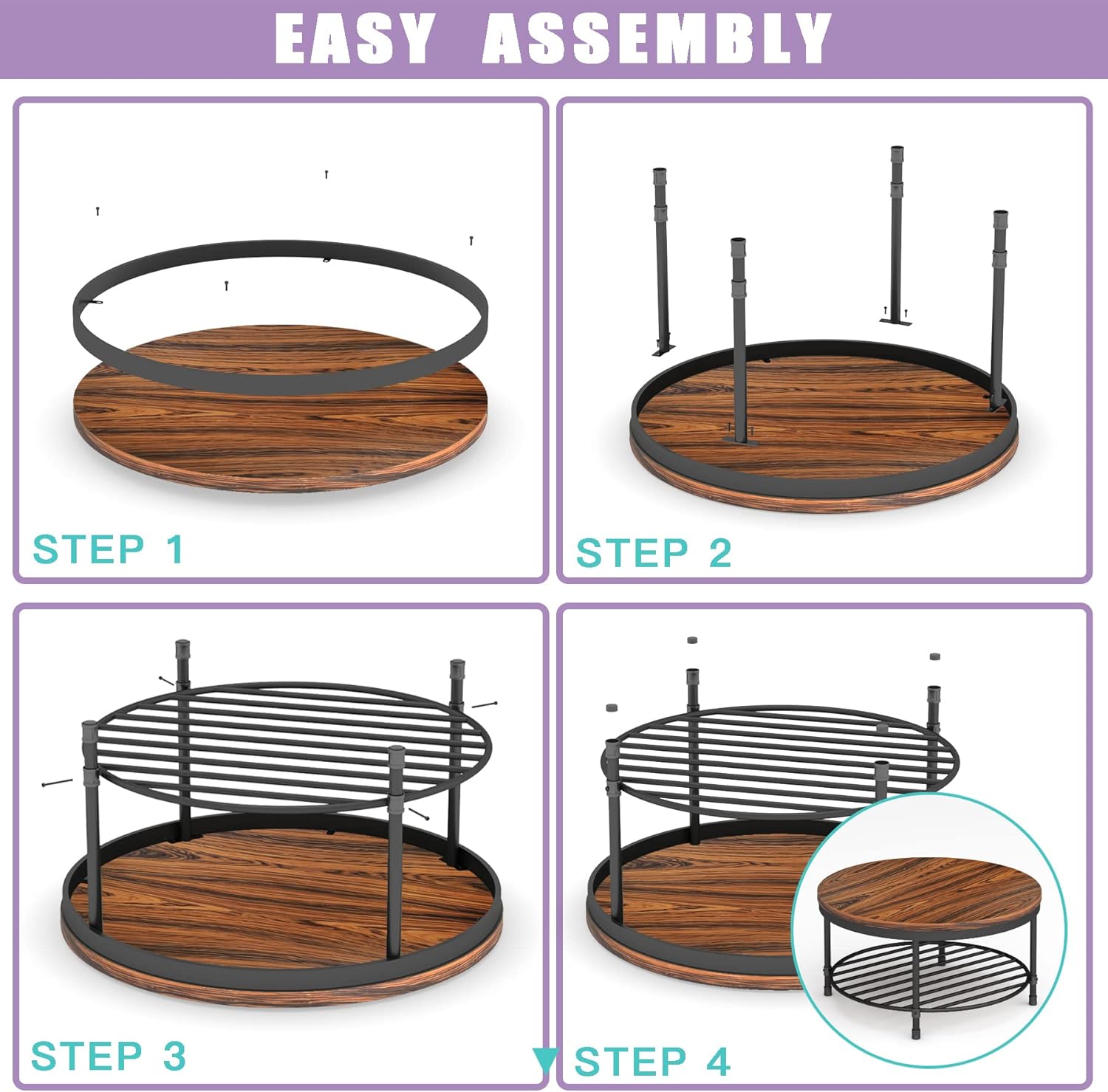 EASY ASSEMBLY

STEP 1

STEP 2

STEP 3

STEP 4