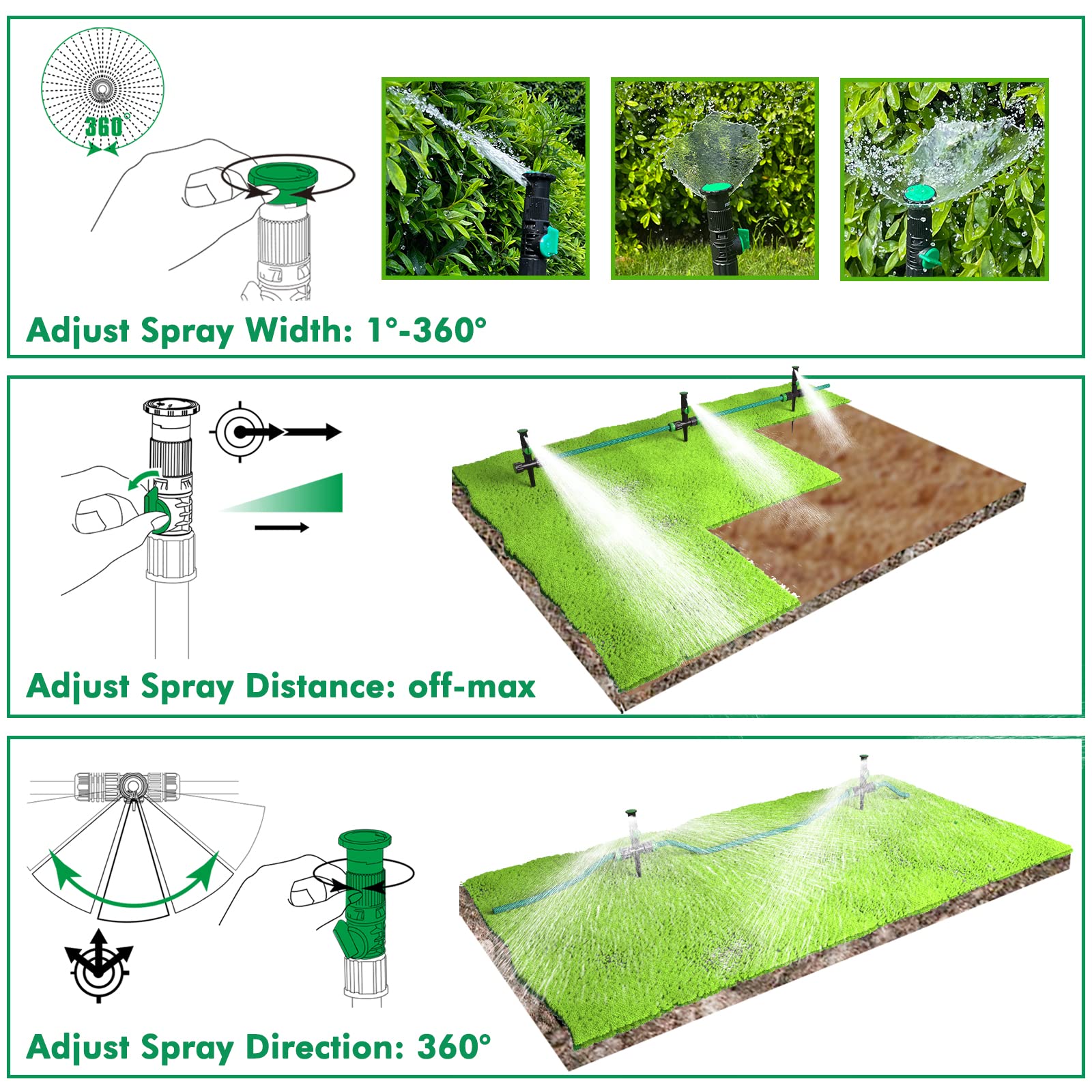 360°

Adjust Spray Width: 1°-360°

Adjust Spray Distance: off-max

Adjust Spray Direction: 360°