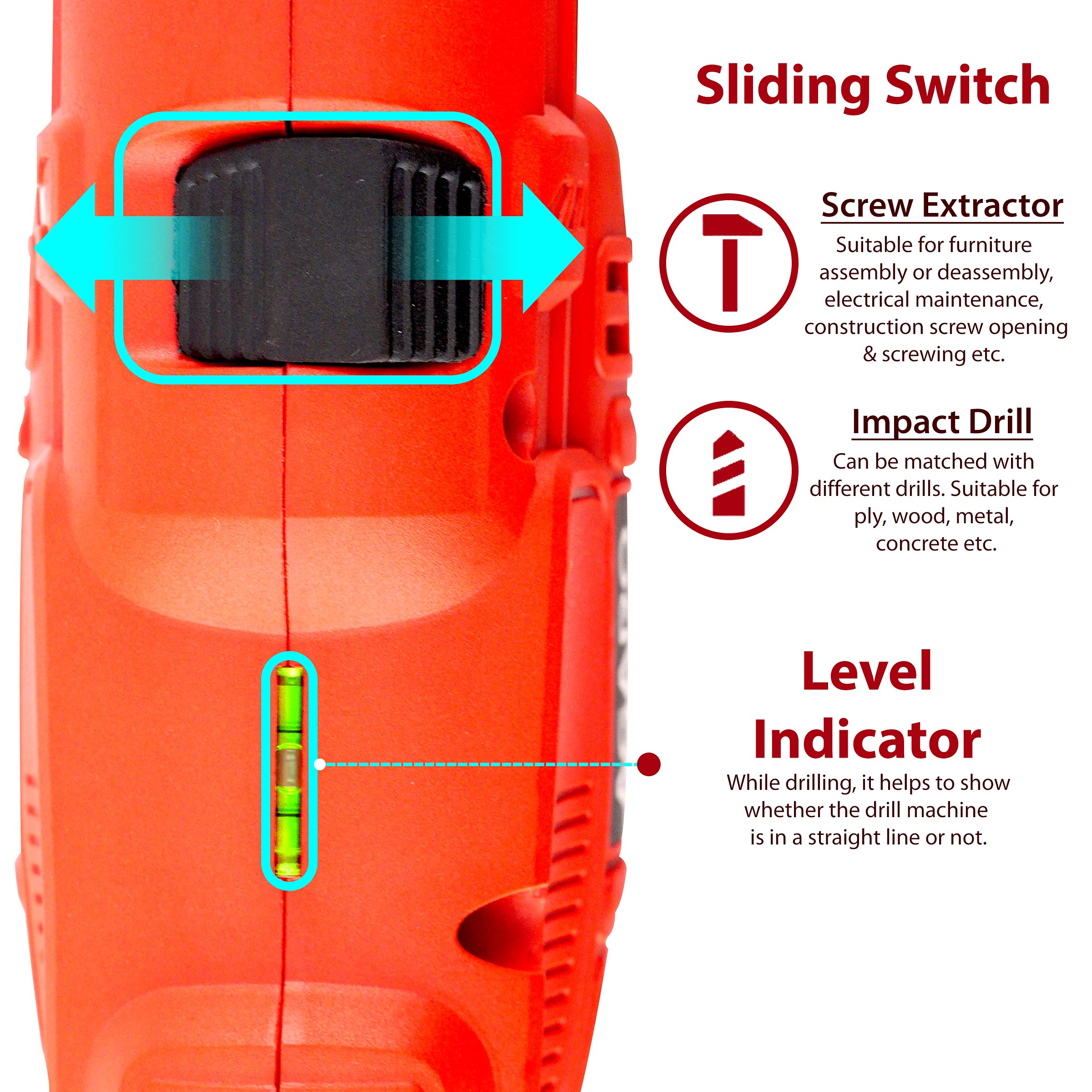 Sliding Switch

Screw Extractor
Suitable for furniture assembly or deassembly, electrical maintenance, construction screw opening & screwing etc.

Impact Drill
Can be matched with different drills. Suitable for ply, wood, metal, concrete etc.

Level Indicator
While drilling, it helps to show whether the drill machine is in a straight line or not.