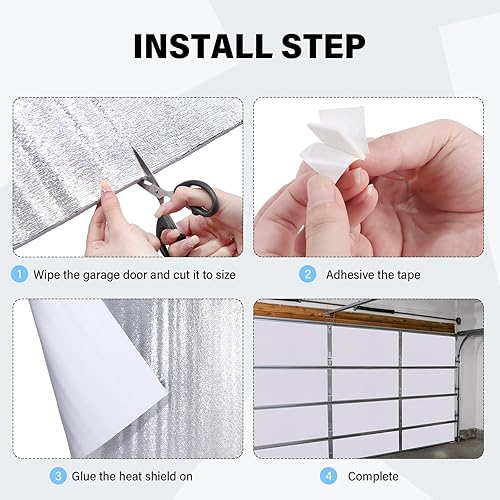 INSTALL STEP

1 Wipe the garage door and cut it to size

2 Adhesive the tape

3 Glue the heat shield on

4 Complete