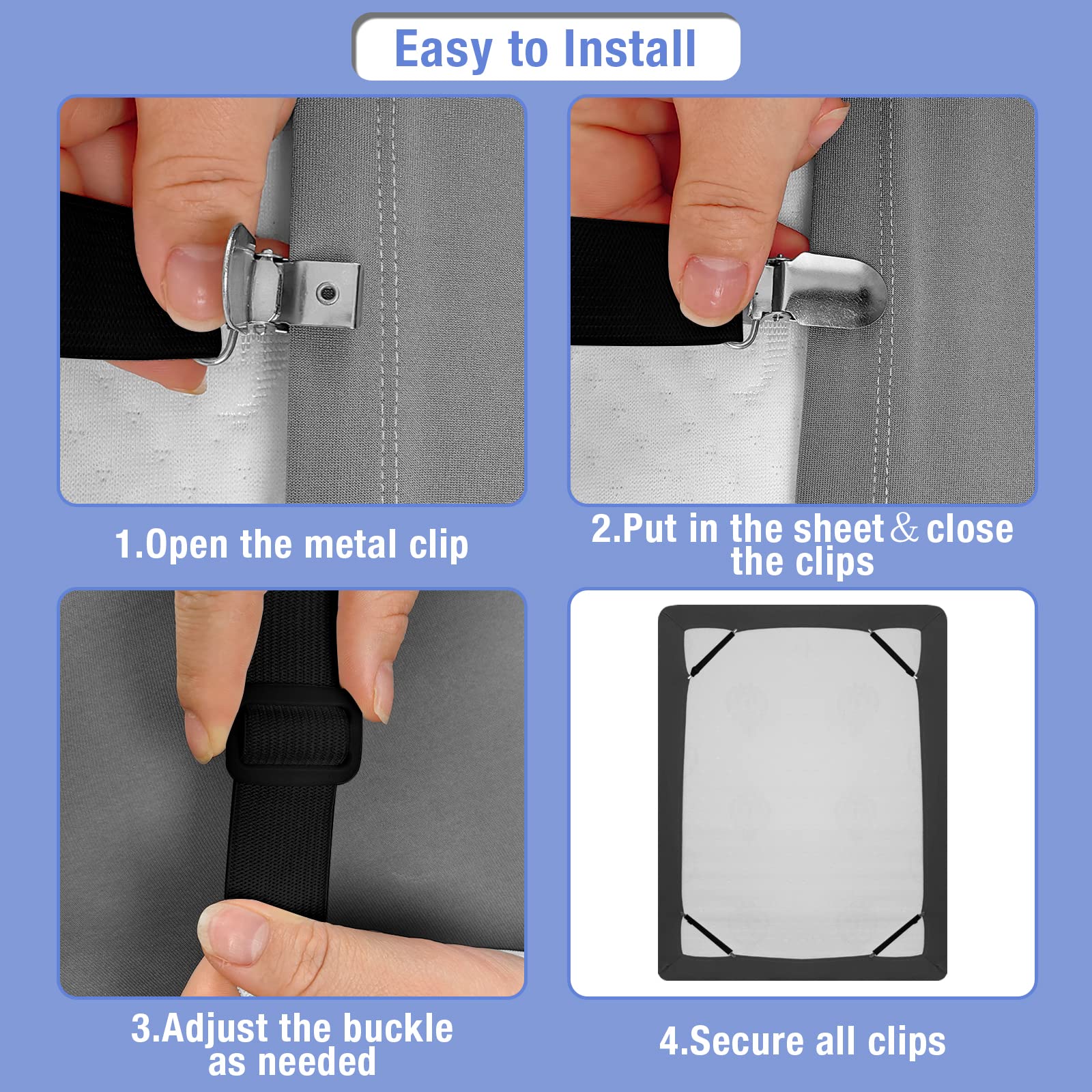 Easy to Install

1.Open the metal clip

2.Put in the sheet & close the clips

3.Adjust the buckle as needed

4.Secure all clips