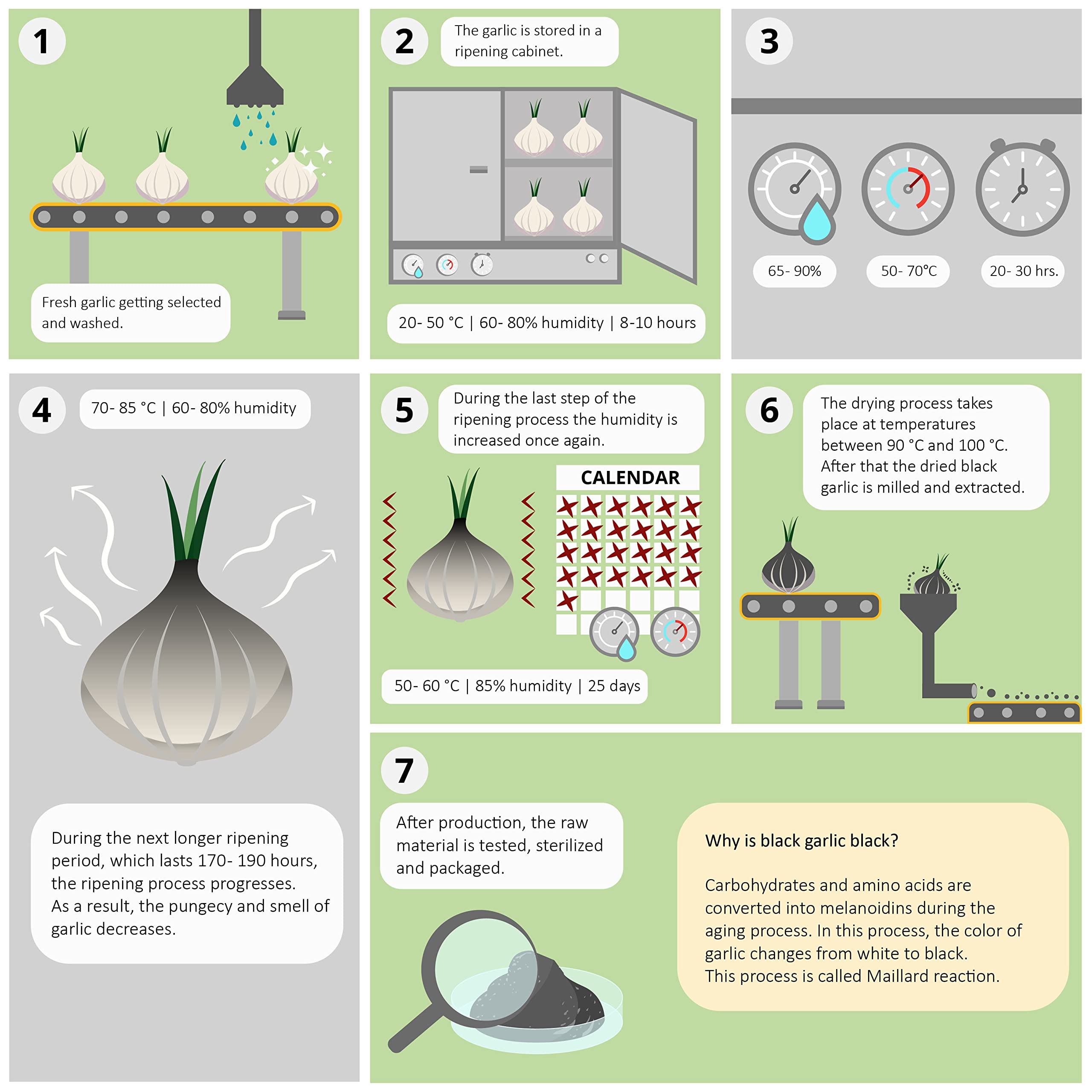 1

Fresh garlic getting selected and washed.

2

The garlic is stored in a ripening cabinet.

20- 50 °C | 60- 80% humidity | 8-10 hours

3

65- 90%

50- 70°C

20- 30 hrs.

4

70- 85 °C | 60- 80% humidity

During the next longer ripening period, which lasts 170- 190 hours, the ripening process progresses. As a result, the pungecy and smell of garlic decreases.

5

During the last step of the ripening process the humidity is increased once again.

CALENDAR

50- 60 °C | 85% humidity | 25 days

6

The drying process takes place at temperatures between 90 °C and 100 °C. After that the dried black garlic is milled and extracted.

7

After production, the raw material is tested, sterilized and packaged.

Why is black garlic black?

Carbohydrates and amino acids are converted into melanoidins during the aging process. In this process, the color of garlic changes from white to black. This process is called Maillard reaction.