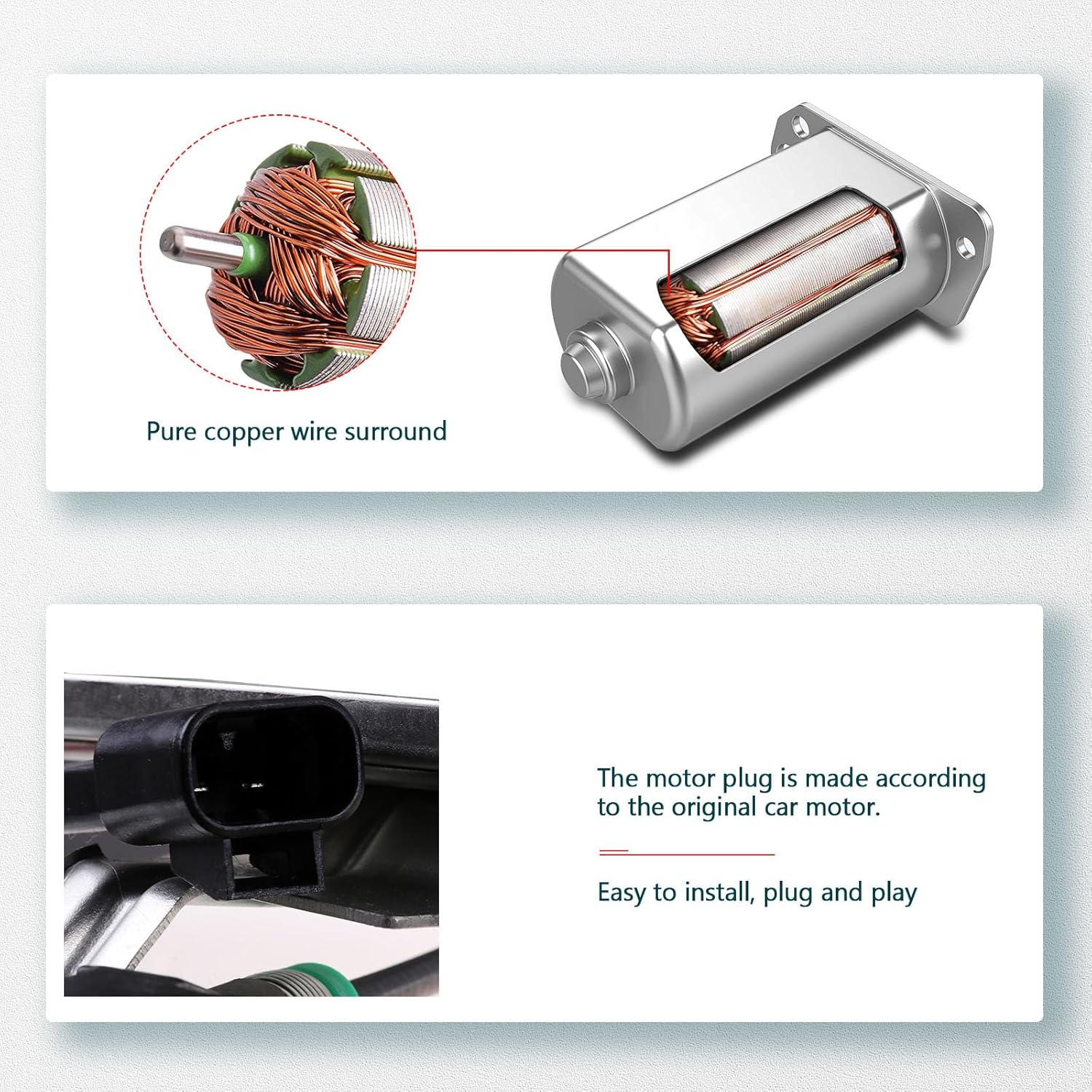 Pure copper wire surround

The motor plug is made according to the original car motor.

Easy to install, plug and play