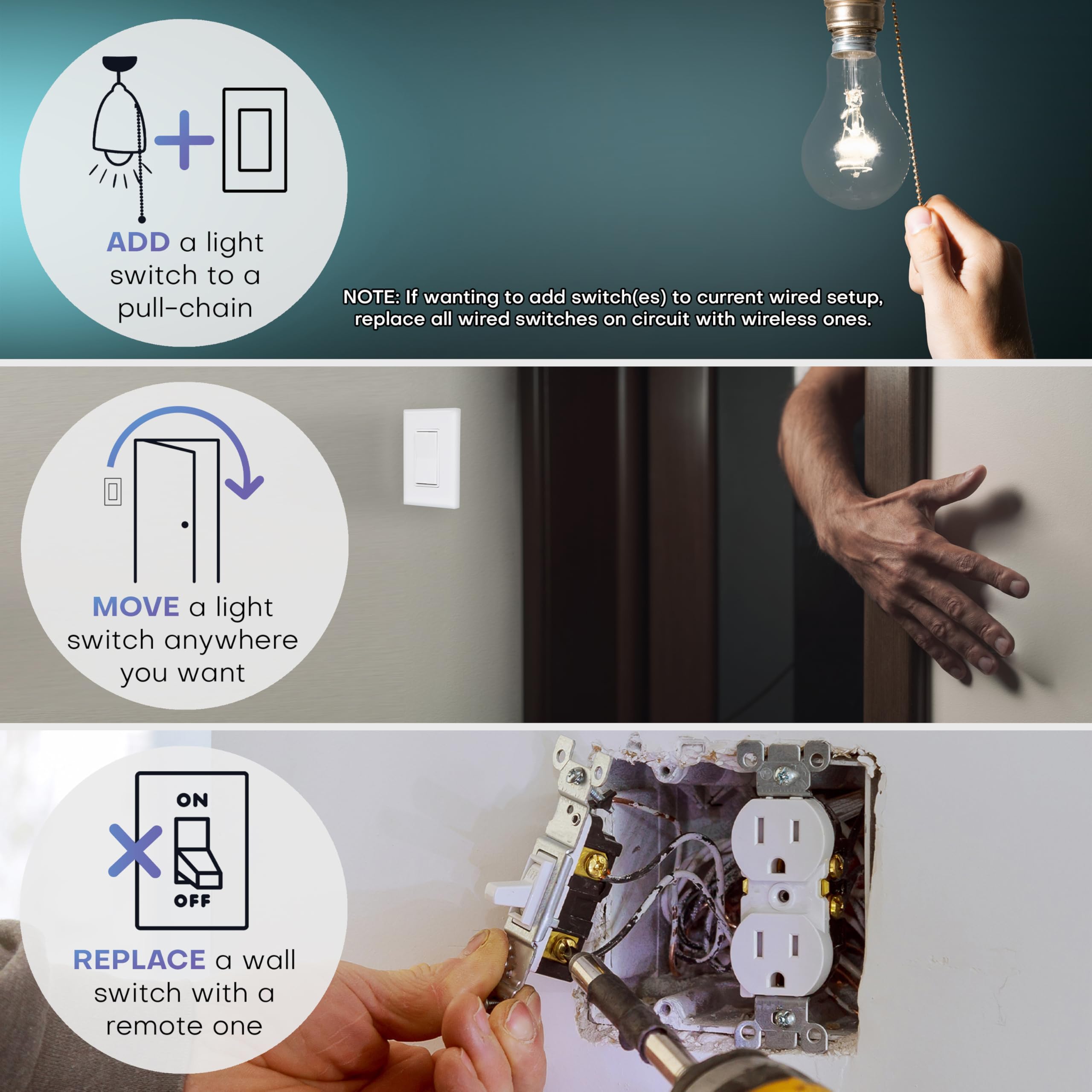 ADD a light switch to a pull-chain

NOTE: If wanting to add switch(es) to current wired setup, replace all wired switches on circuit with wireless ones.

MOVE a light switch anywhere you want

ON
OFF

REPLACE a wall switch with a remote one