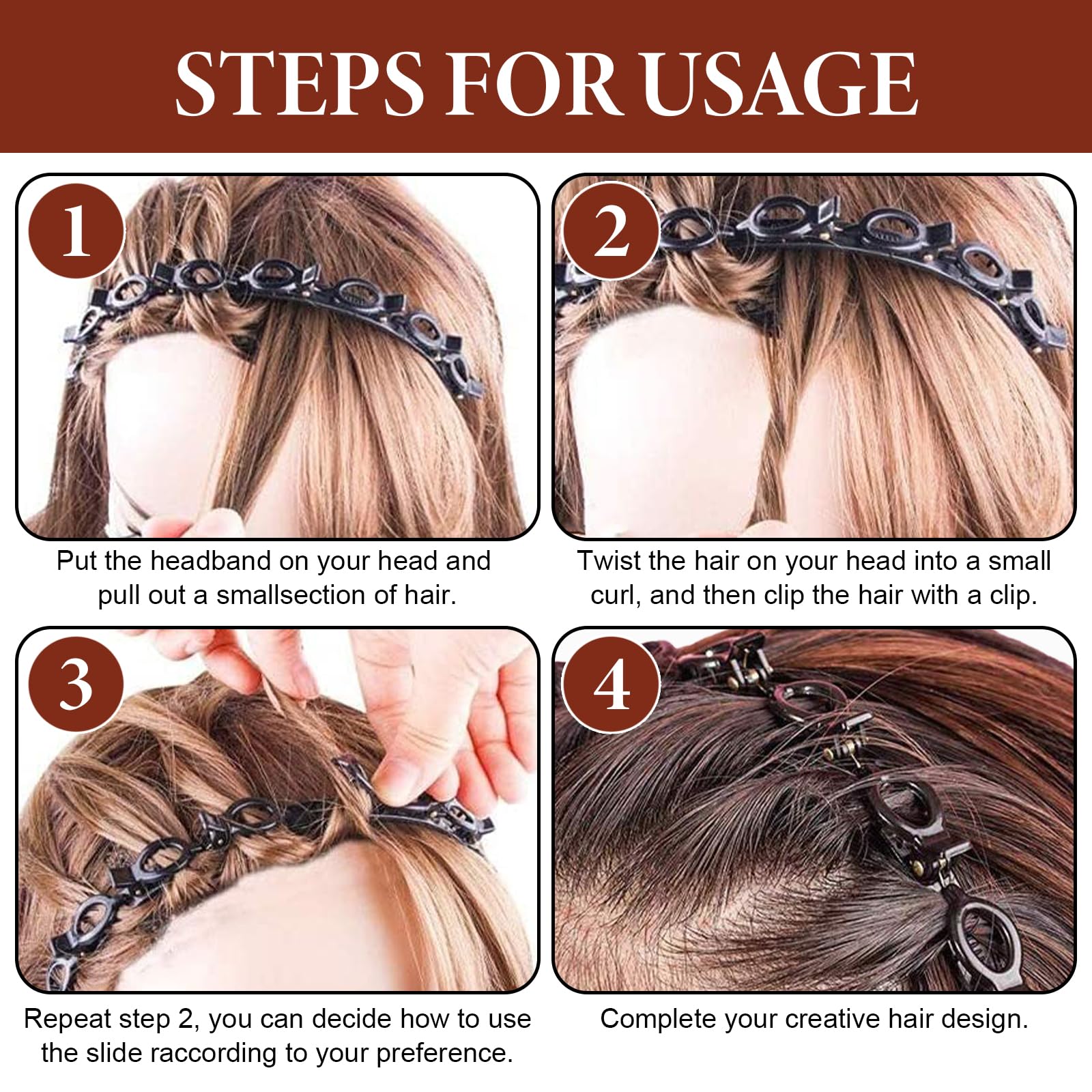 STEPS FOR USAGE

1

Put the headband on your head and pull out a smallsection of hair.

2

Twist the hair on your head into a small curl, and then clip the hair with a clip.

3

Repeat step 2, you can decide how to use the slide raccording to your preference.

4

Complete your creative hair design.