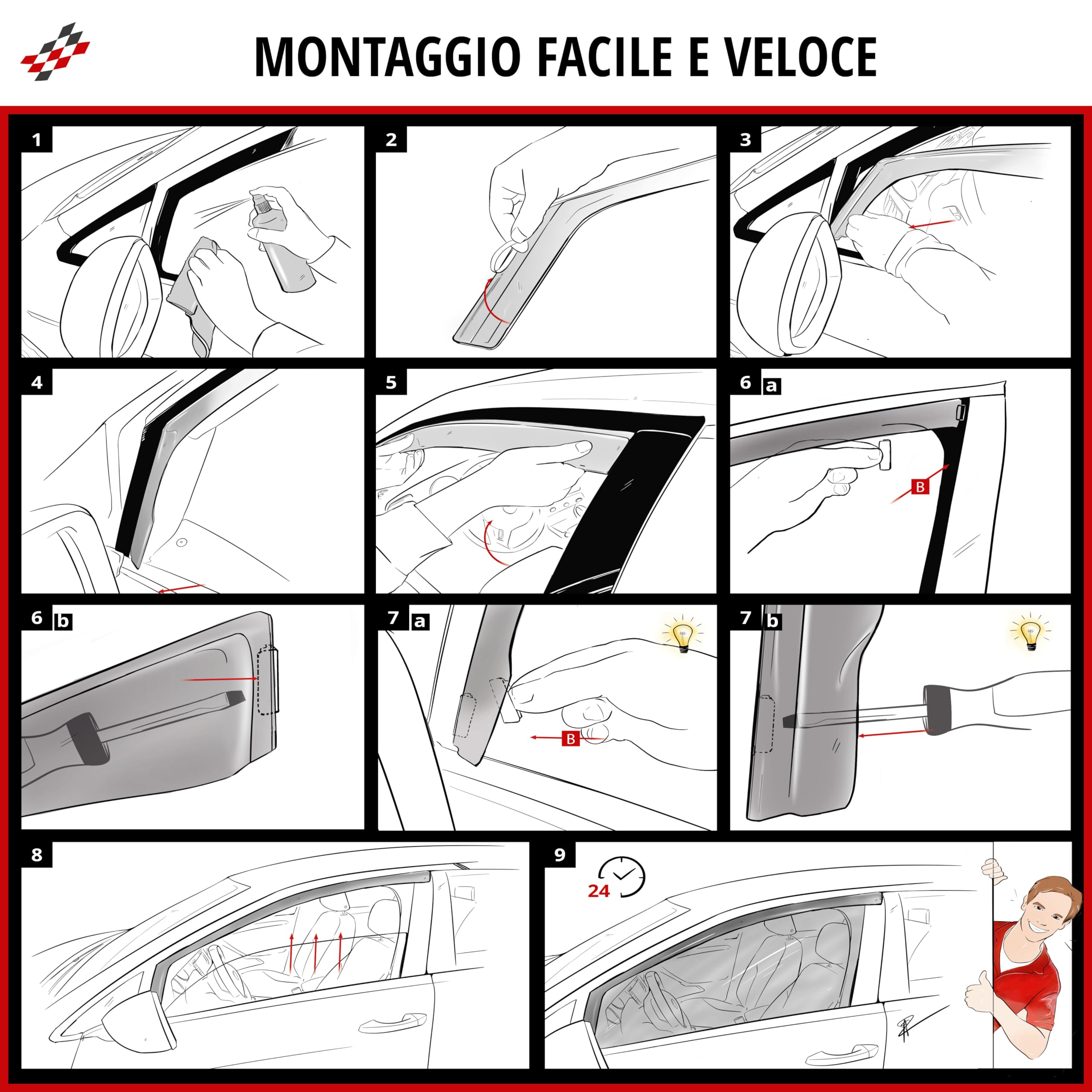 MONTAGGIO FACILE E VELOCE

1

2

3

4

5

6 a

B

6 b

7 a

B

7 b

8

9

24