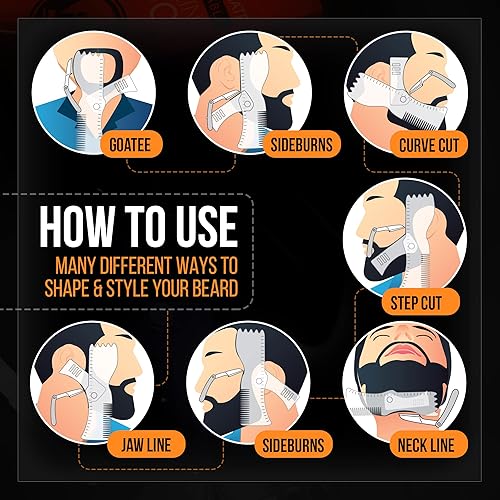 GOATEE

SIDEBURNS

CURVE CUT

HOW TO USE

MANY DIFFERENT WAYS TO SHAPE & STYLE YOUR BEARD

STEP CUT

JAW LINE

SIDEBURNS

NECK LINE