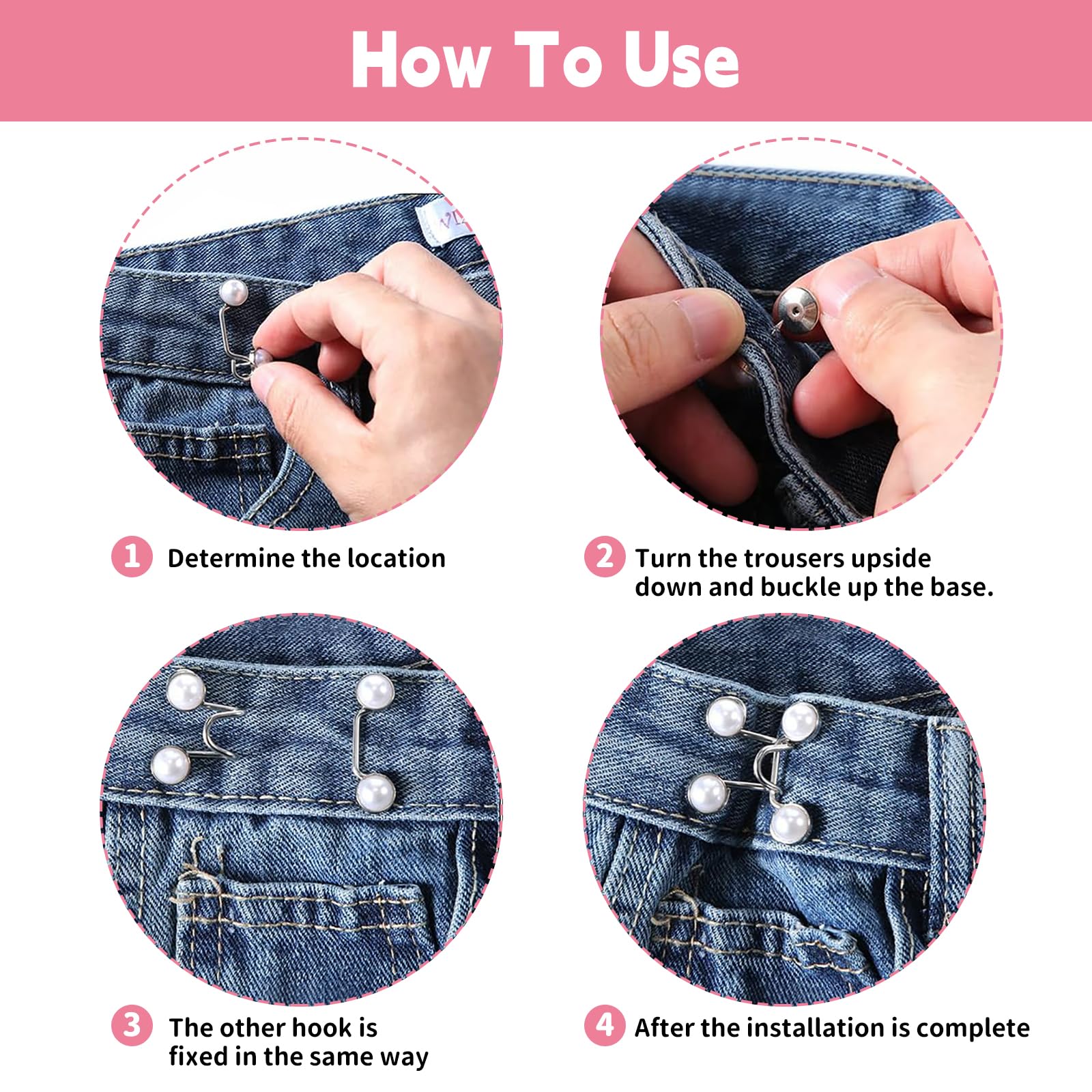 How To Use

1 Determine the location

2 Turn the trousers upside down and buckle up the base.

3 The other hook is fixed in the same way

4 After the installation is complete