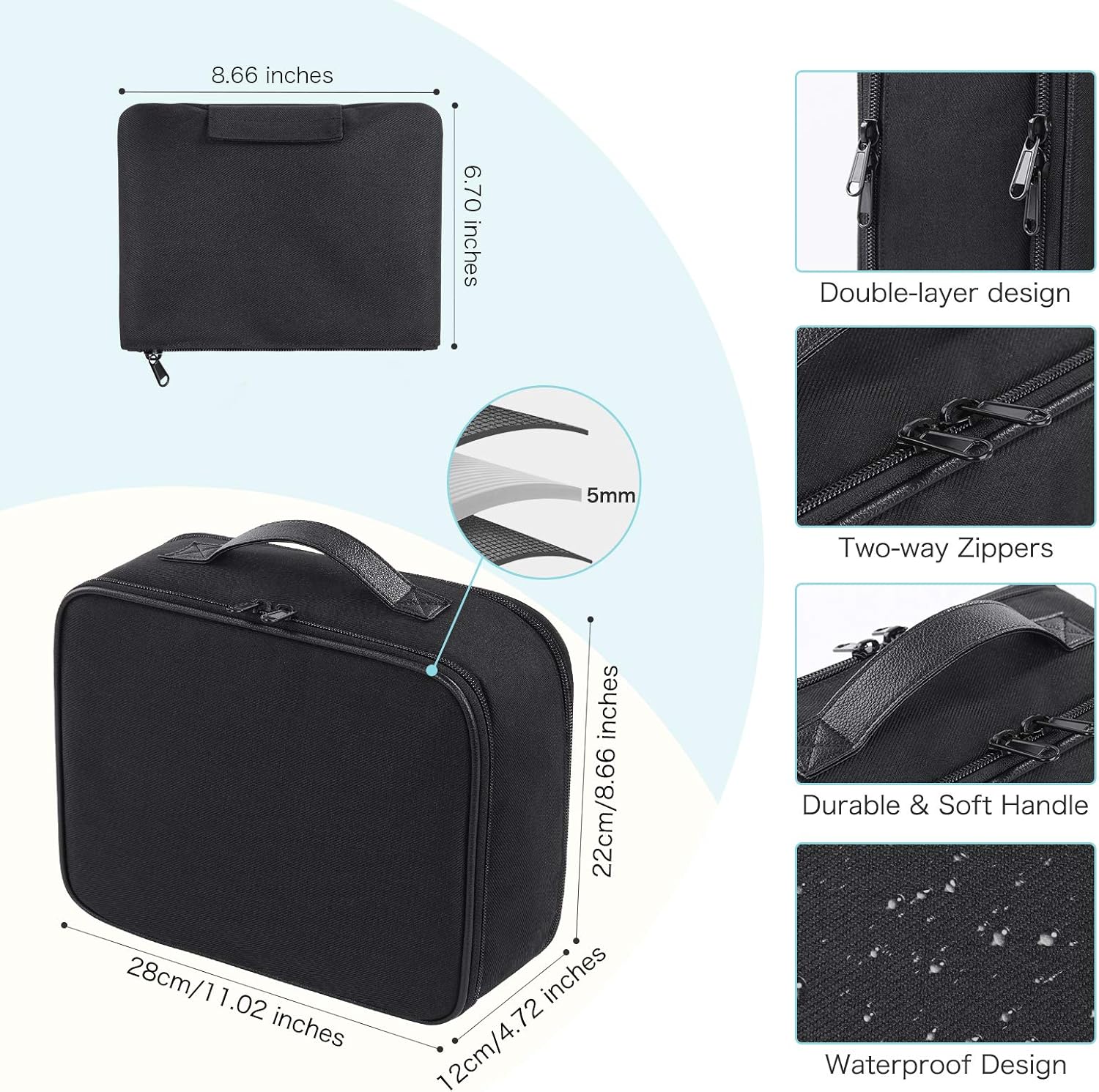 8.66 inches

6.70 inches

5mm

22cm/8.66 inches

28cm/11.02 inches

12cm/4.72 inches

Double-layer design

Two-way Zippers

Durable & Soft Handle

Waterproof Design