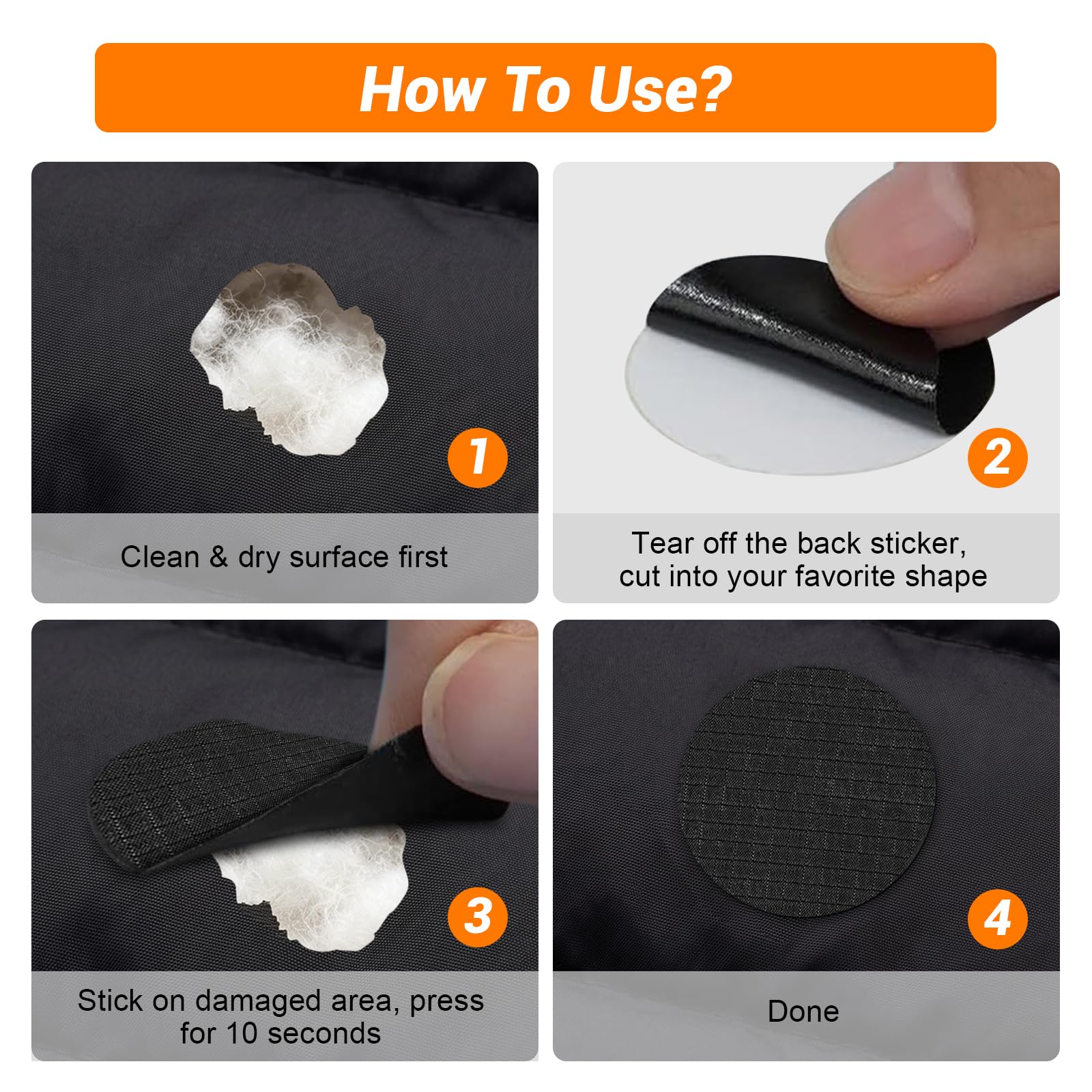 How To Use?

1

Clean & dry surface first

2

Tear off the back sticker, cut into your favorite shape

3

Stick on damaged area, press for 10 seconds

4

Done