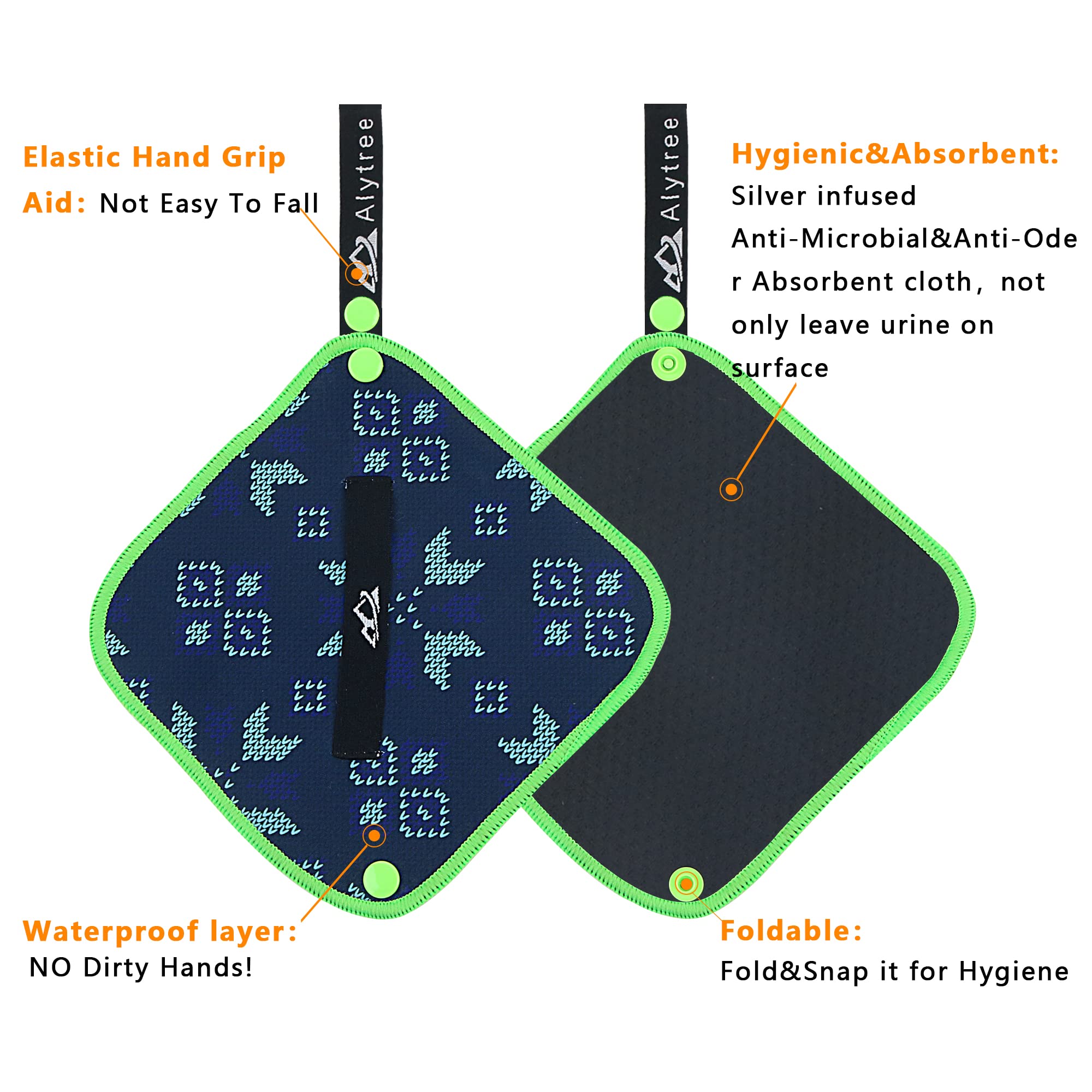 Elastic Hand Grip Aid: Not Easy To Fall

Alytree

Alytree

Hygienic&Absorbent: Silver infused Anti-Microbial&Anti-Oder Absorbent cloth, not only leave urine on surface

Waterproof layer: NO Dirty Hands!

Foldable: Fold&Snap it for Hygiene