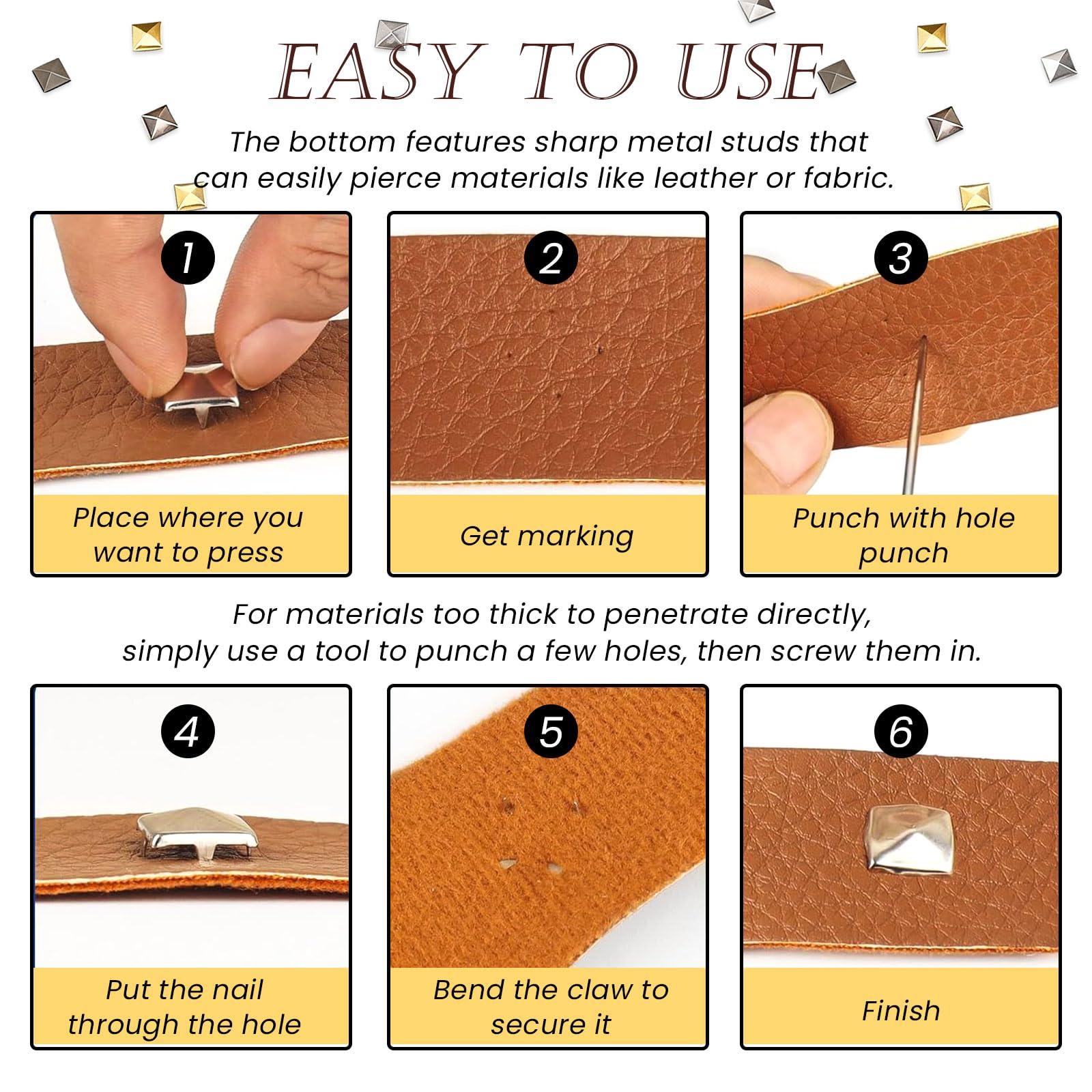 EASY TO USE

The bottom features sharp metal studs that can easily pierce materials like leather or fabric.

1
Place where you want to press

2
Get marking

3
Punch with hole punch

For materials too thick to penetrate directly, simply use a tool to punch a few holes, then screw them in.

4
Put the nail through the hole

5
Bend the claw to secure it

6
Finish