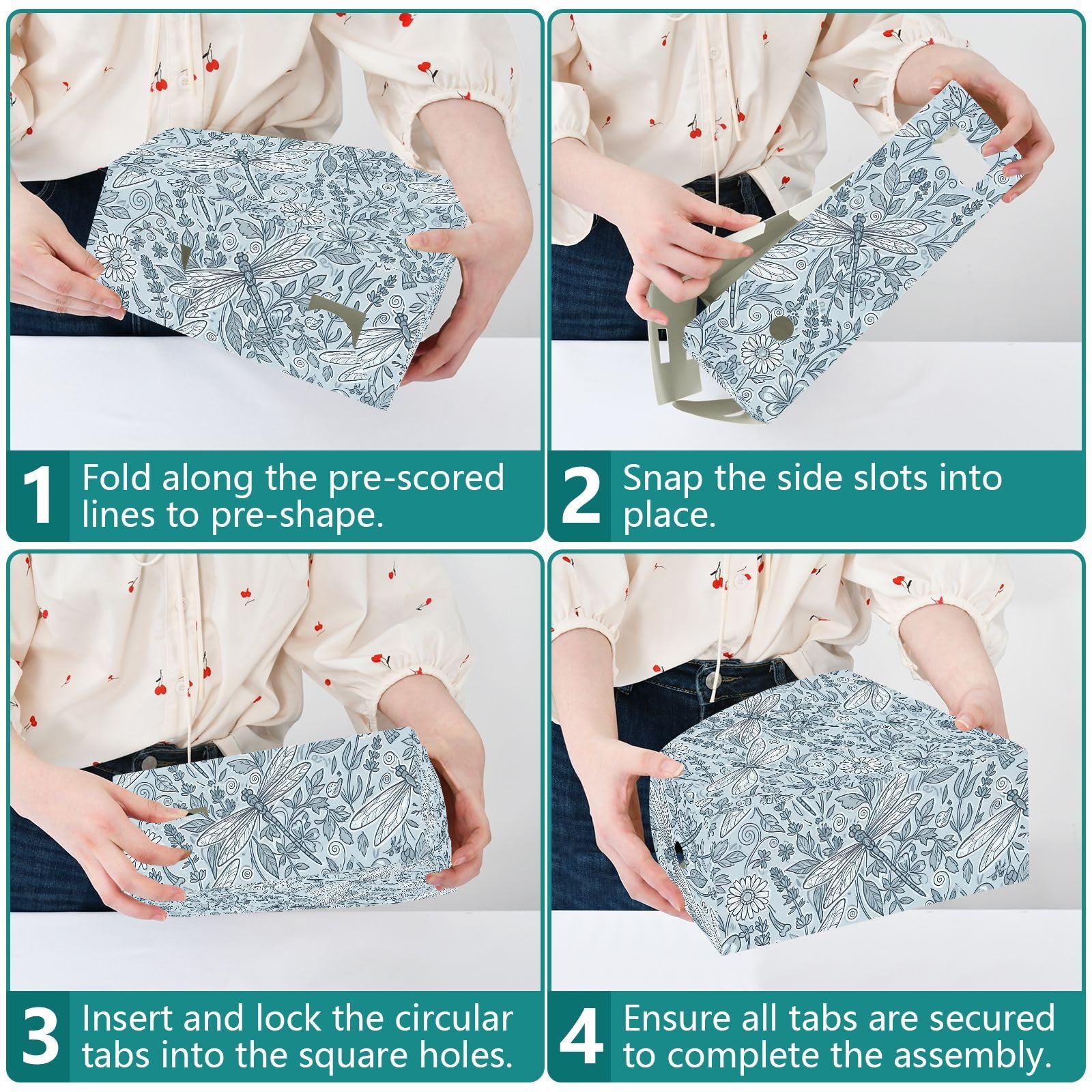 1 Fold along the pre-scored lines to pre-shape.

2 Snap the side slots into place.

3 Insert and lock the circular tabs into the square holes.

4 Ensure all tabs are secured to complete the assembly.