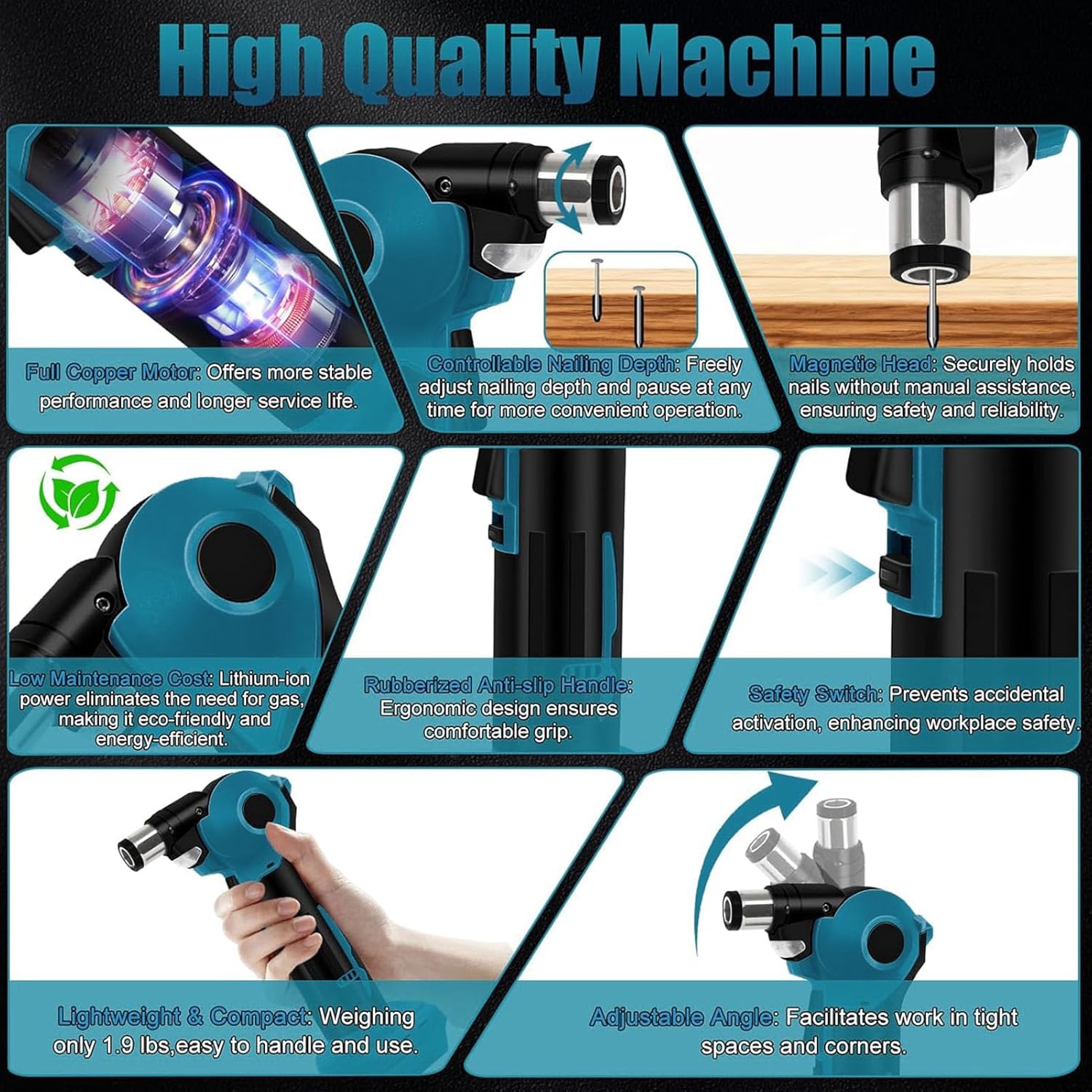 High Quality Machine

Full Copper Motor: Offers more stable performance and longer service life.

Controllable Nailing Depth: Freely adjust nailing depth and pause at any time for more convenient operation.

Magnetic Head: Securely holds nails without manual assistance, ensuring safety and reliability.

Low Maintenance Cost: Lithium-ion power eliminates the need for gas, making it eco-friendly and energy-efficient.

Rubberized Anti-slip Handle: Ergonomic design ensures comfortable grip.

Safety Switch: Prevents accidental activation, enhancing workplace safety.

Lightweight & Compact: Weighing only 1.9 lbs,easy to handle and use.

Adjustable Angle: Facilitates work in tight spaces and corners.