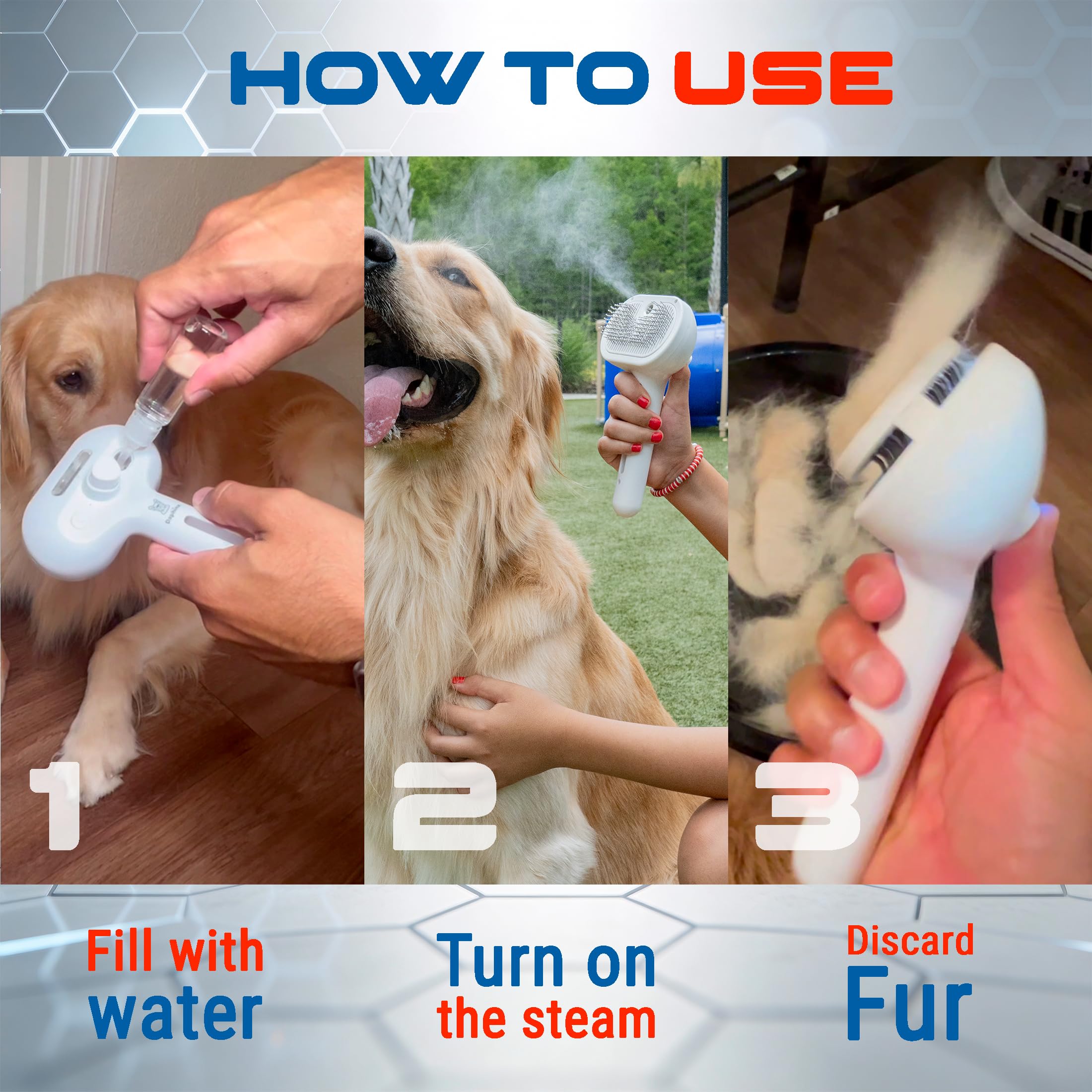 HOW TO USE

1

2

3

Fill with water

Turn on the steam

Discard Fur