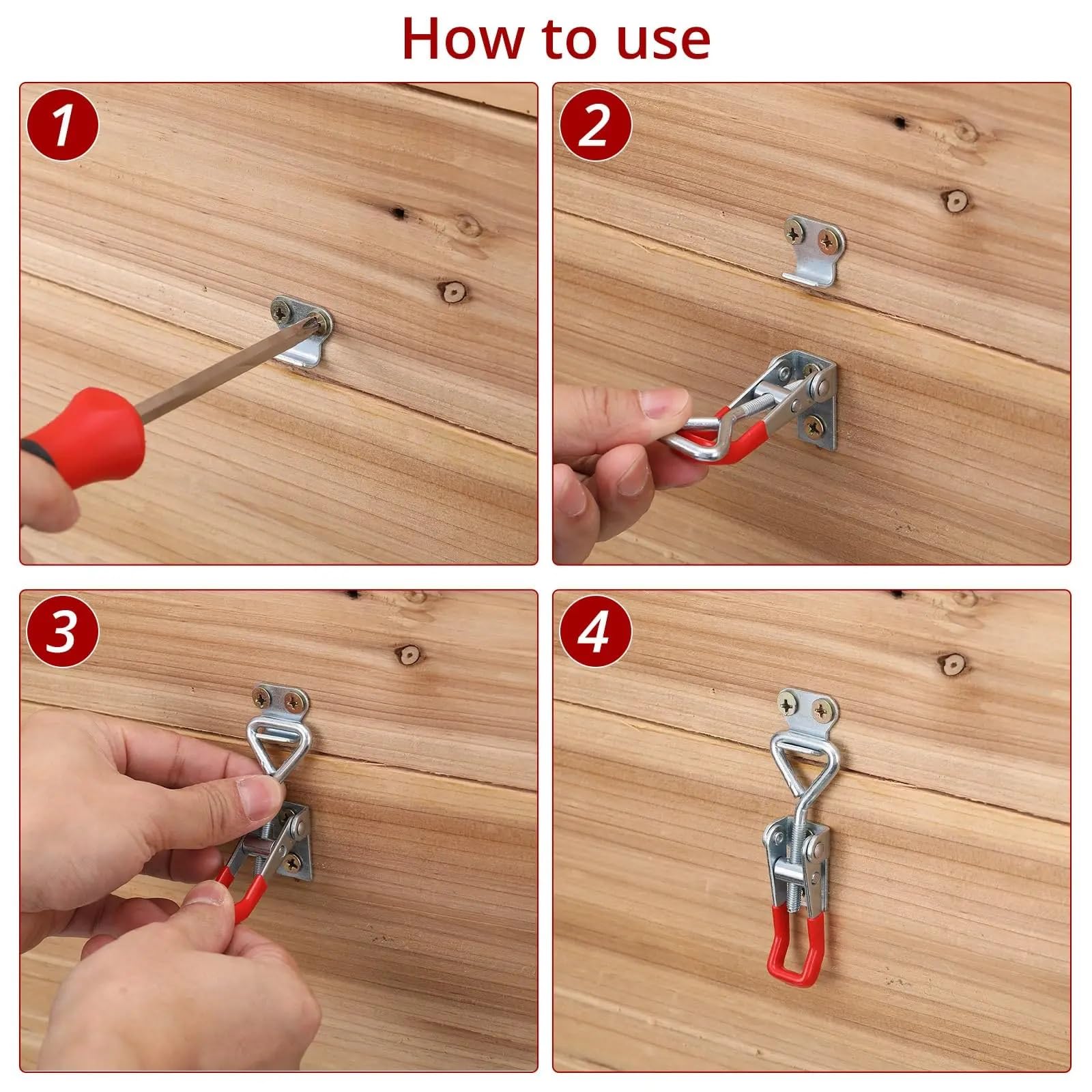 How to use

1

2

3

4