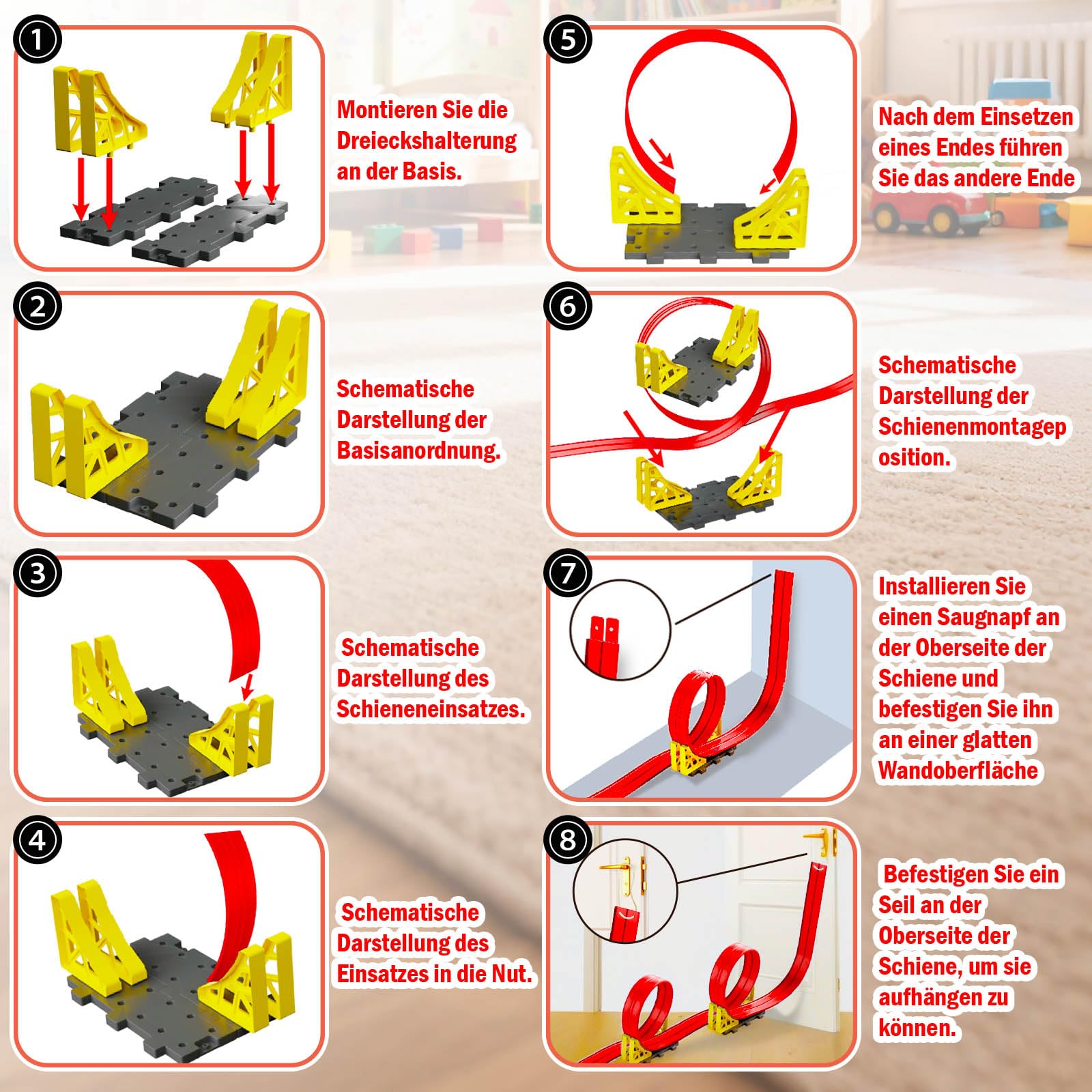 1

Montieren Sie die Dreieckshalterung an der Basis.

2

Schematische Darstellung der Basisanordnung.

3

Schematische Darstellung des Schieneneinsatzes.

4

Schematische Darstellung des Einsatzes in die Nut.

5

Nach dem Einsetzen eines Endes führen Sie das andere Ende

6

Schematische Darstellung der Schienenmontagep osition.

7

Installieren Sie einen Saugnapf an der Oberseite der Schiene und befestigen Sie ihn an einer glatten Wandoberfläche

8

Befestigen Sie ein Seil an der Oberseite der Schiene, um sie aufhängen zu können.