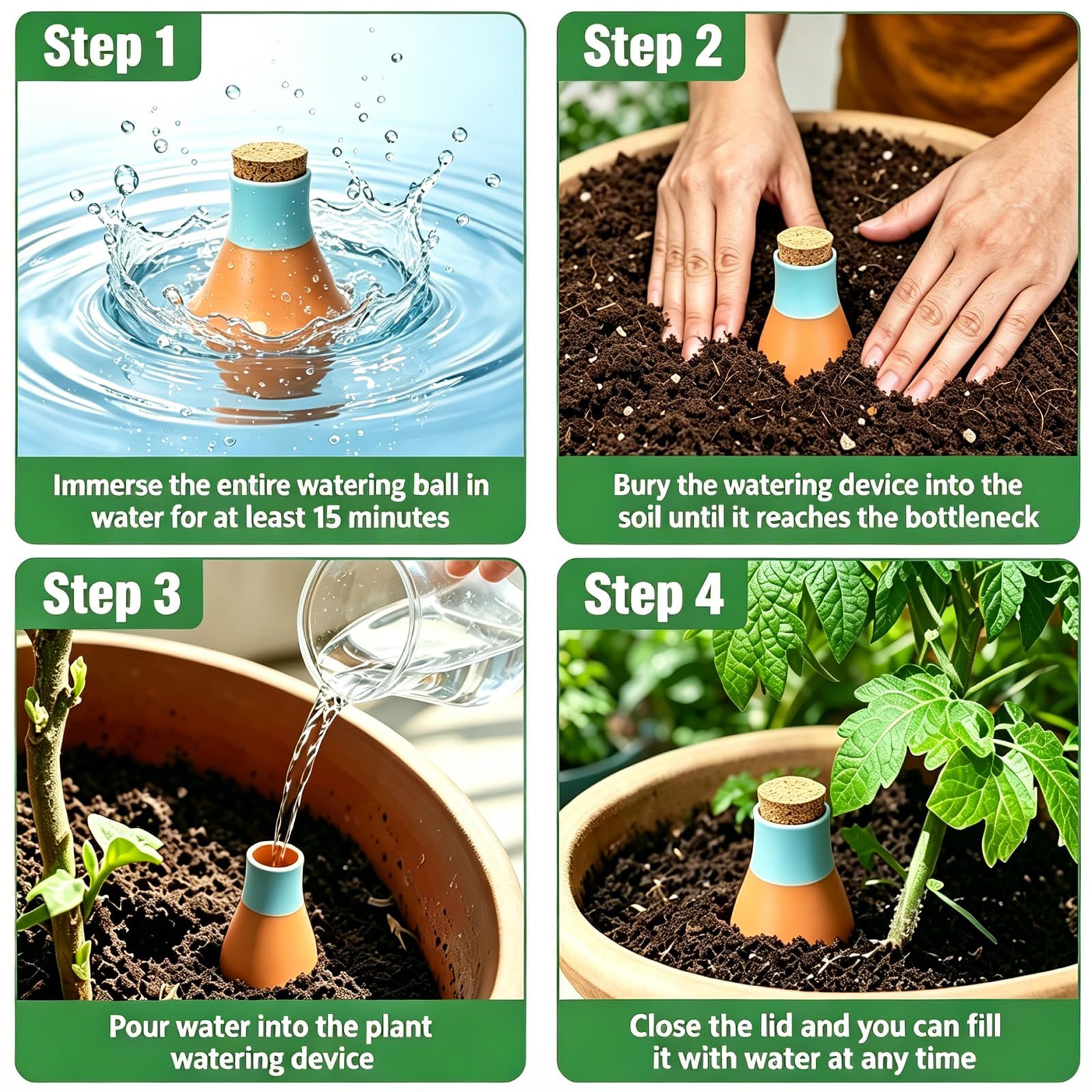 Step 1

Immerse the entire watering ball in water for at least 15 minutes

Step 2

Bury the watering device into the soil until it reaches the bottleneck

Step 3

Pour water into the plant watering device

Step 4

Close the lid and you can fill it with water at any time