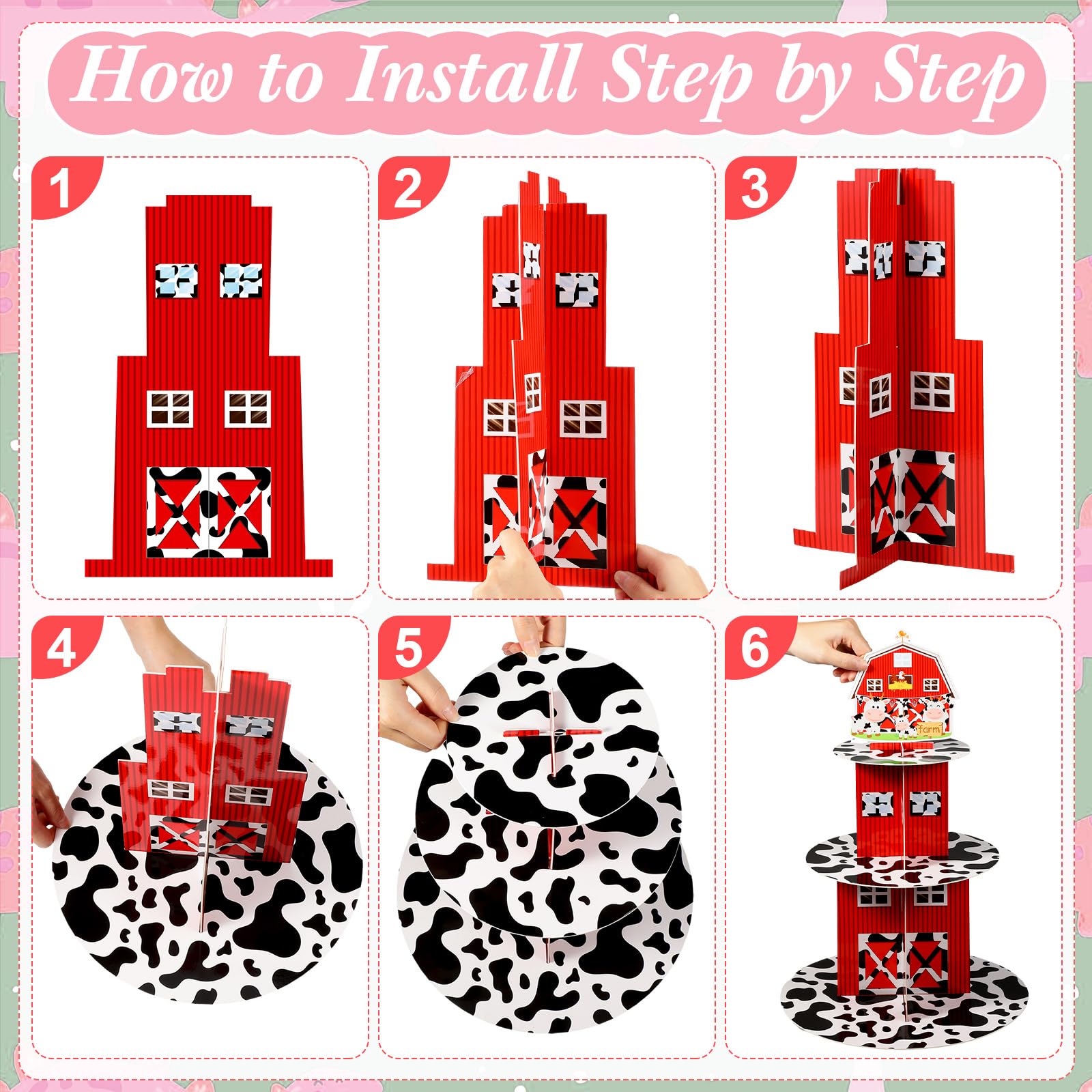 How to Install Step by Step

1

2

3

4

5

6

farm