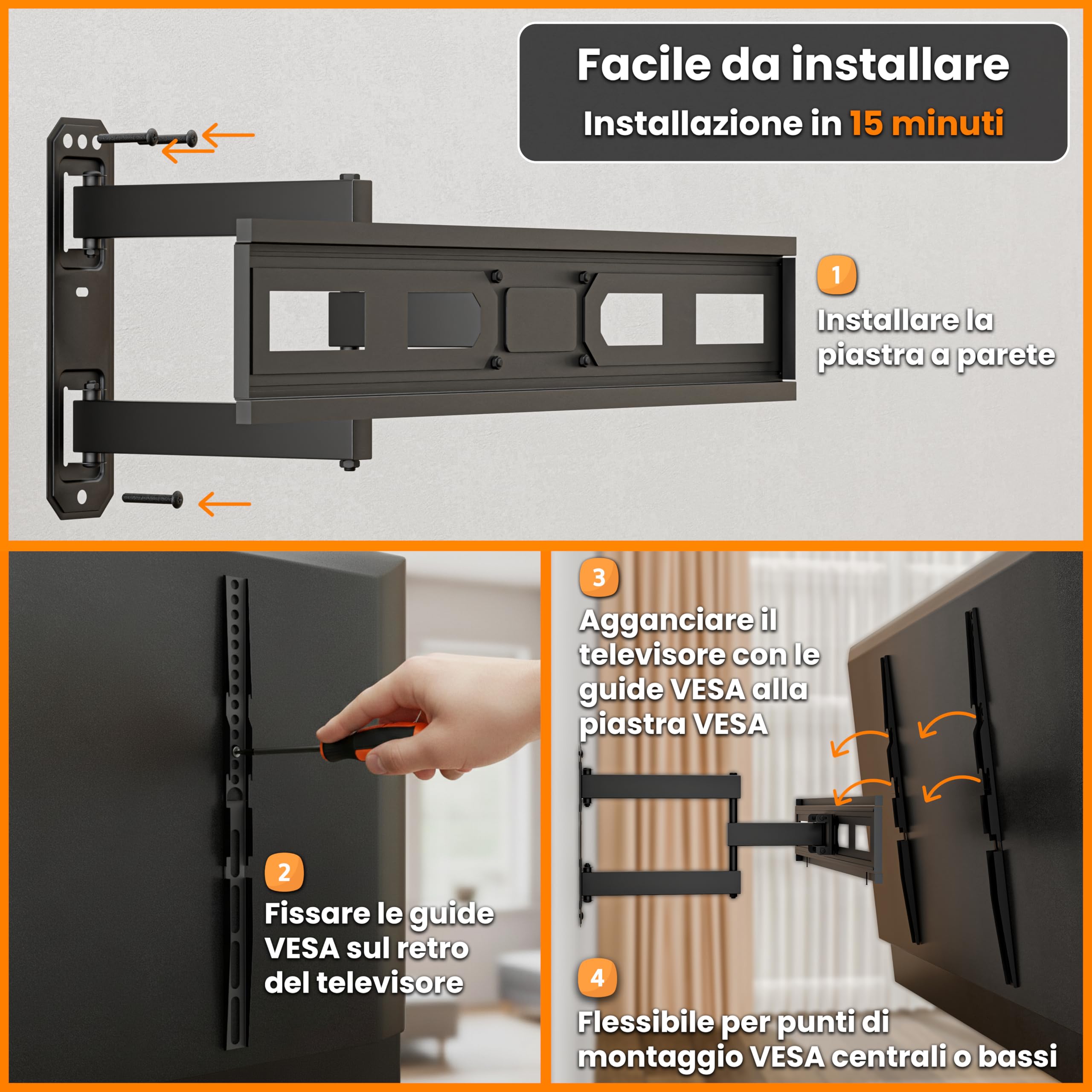 Facile da installare
Installazione in 15 minuti

1
Installare la piastra a parete

2
Fissare le guide VESA sul retro del televisore

3
Agganciare il televisore con le guide VESA alla piastra VESA

4
Flessibile per punti di montaggio VESA centrali o bassi