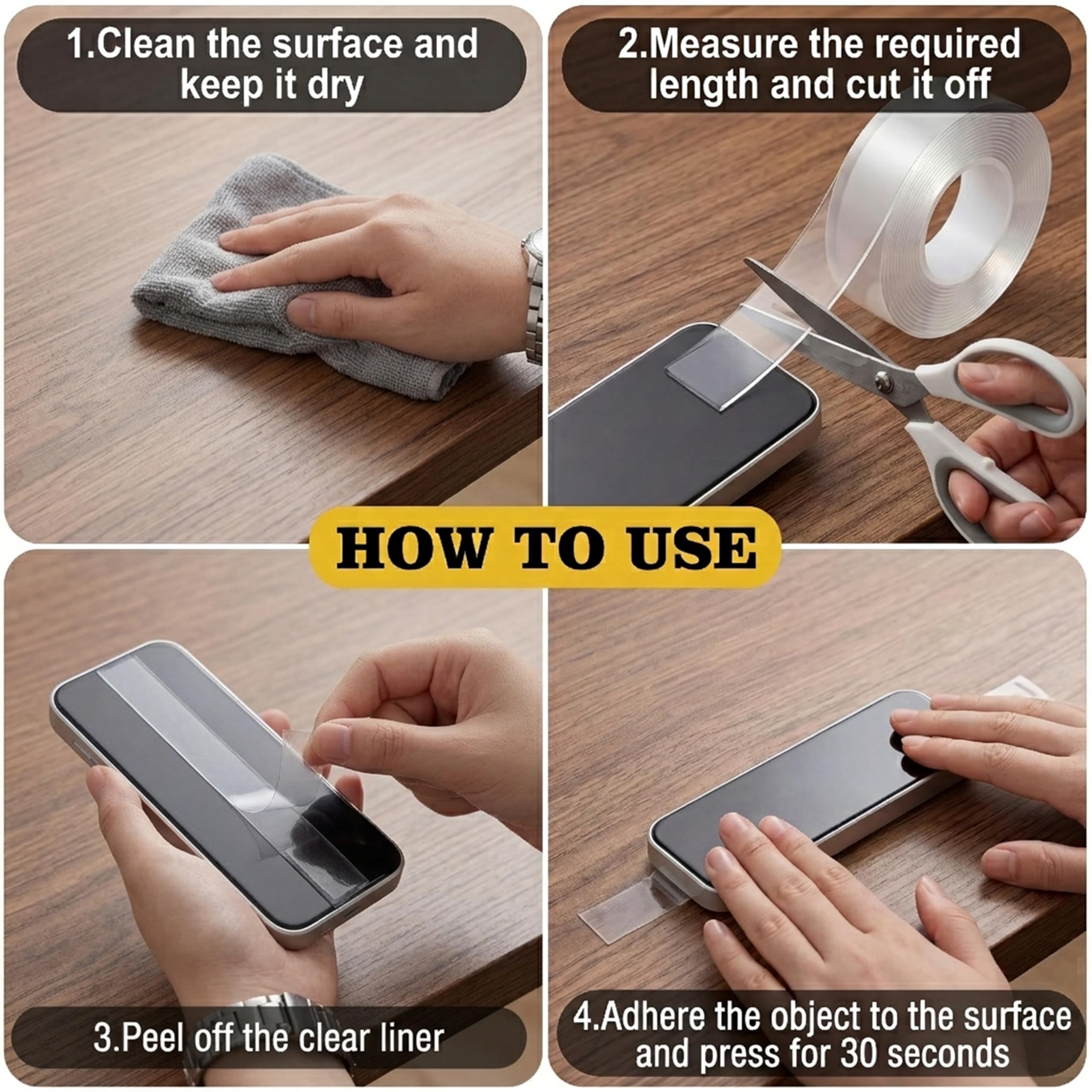 1.Clean the surface and keep it dry

2.Measure the required length and cut it off

HOW TO USE

3.Peel off the clear liner

4.Adhere the object to the surface and press for 30 seconds