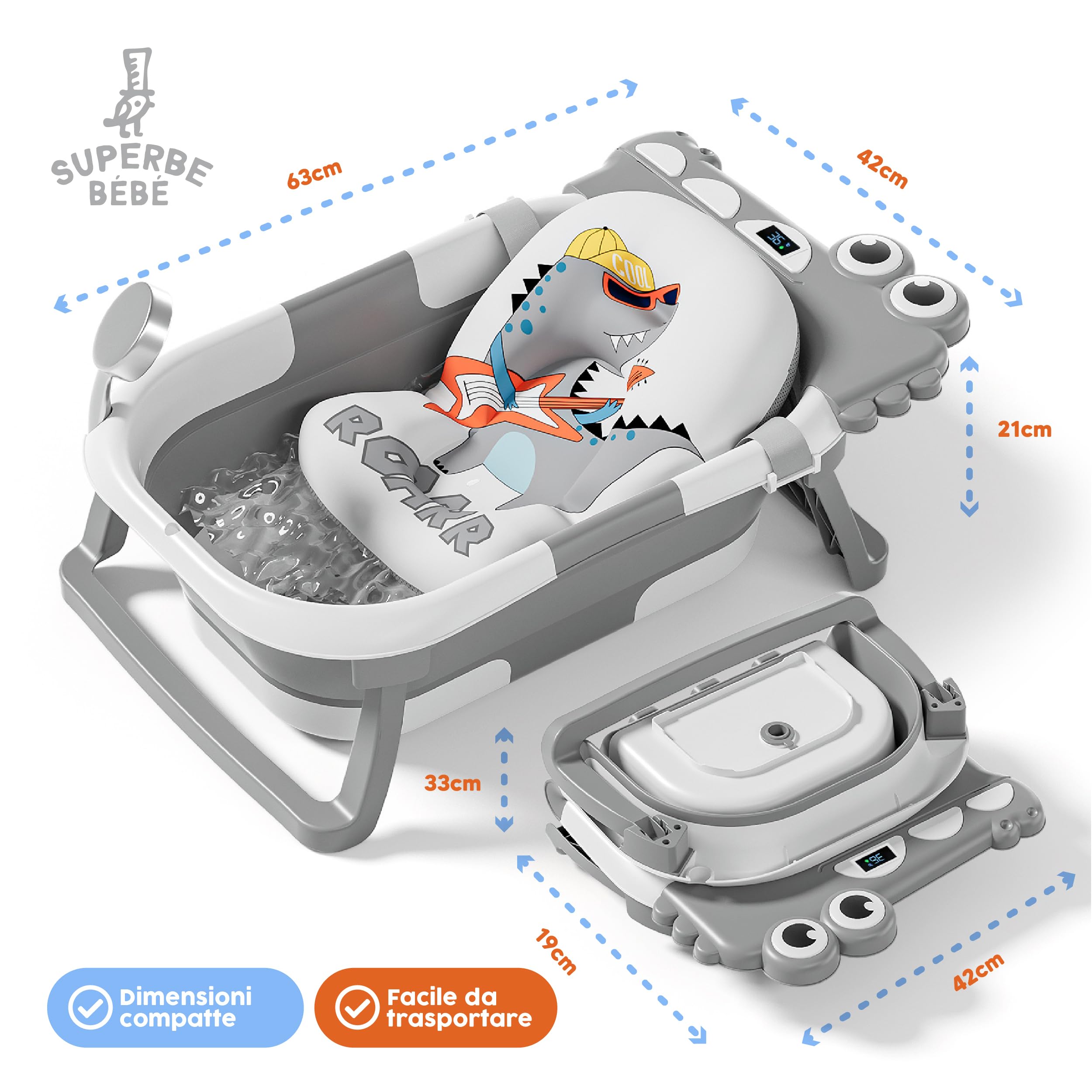 SUPERBE BÉBÉ

63cm

42cm

COOL

ROAR

21cm

33cm

19cm

42cm

Dimensioni compatte

Facile da trasportare