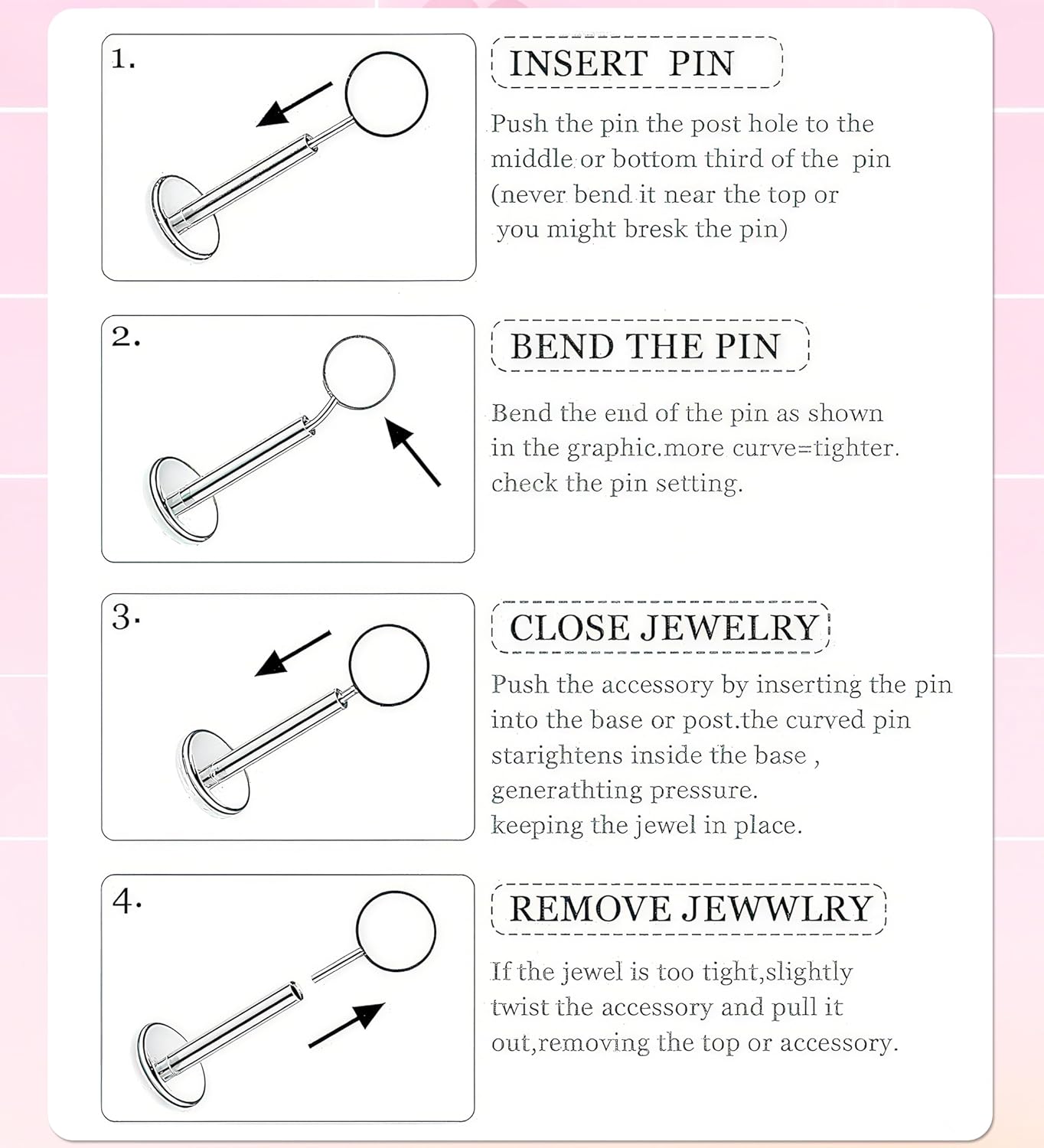 1.

INSERT PIN

Push the pin the post hole to the middle or bottom third of the pin (never bend it near the top or you might bresk the pin)

2.

BEND THE PIN

Bend the end of the pin as shown in the graphic.more curve=tighter. check the pin setting.

3.

CLOSE JEWELRY

Push the accessory by inserting the pin into the base or post.the curved pin starightens inside the base , generathting pressure. keeping the jewel in place.

4.

REMOVE JEWWLRY

If the jewel is too tight,slightly twist the accessory and pull it out,removing the top or accessory.