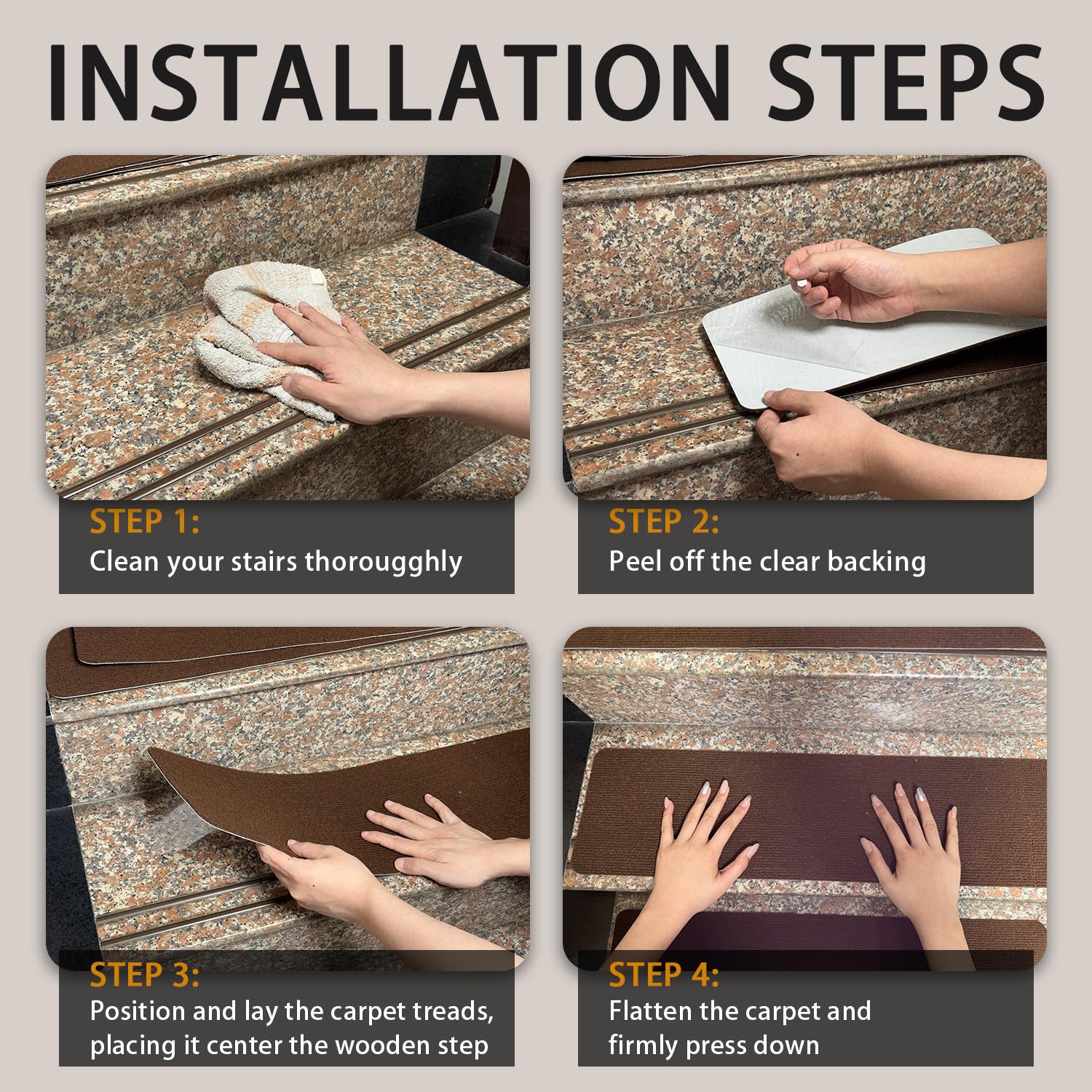 INSTALLATION STEPS

STEP 1:
Clean your stairs thorougghly

STEP 2:
Peel off the clear backing

STEP 3:
Position and lay the carpet treads, placing it center the wooden step

STEP 4:
Flatten the carpet and firmly press down