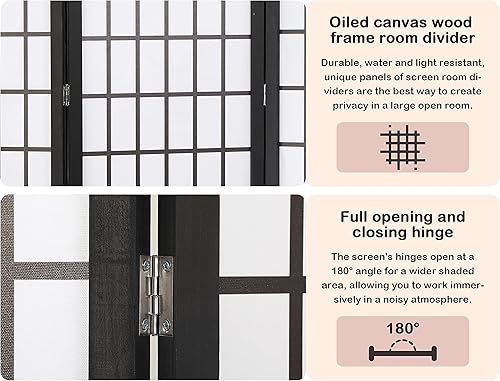 Oiled canvas wood frame room divider

Durable, water and light resistant, unique panels of screen room dividers are the best way to create privacy in a large open room.

Full opening and closing hinge

The screen's hinges open at a 180° angle for a wider shaded area, allowing you to work immersively in a noisy atmosphere.

180°