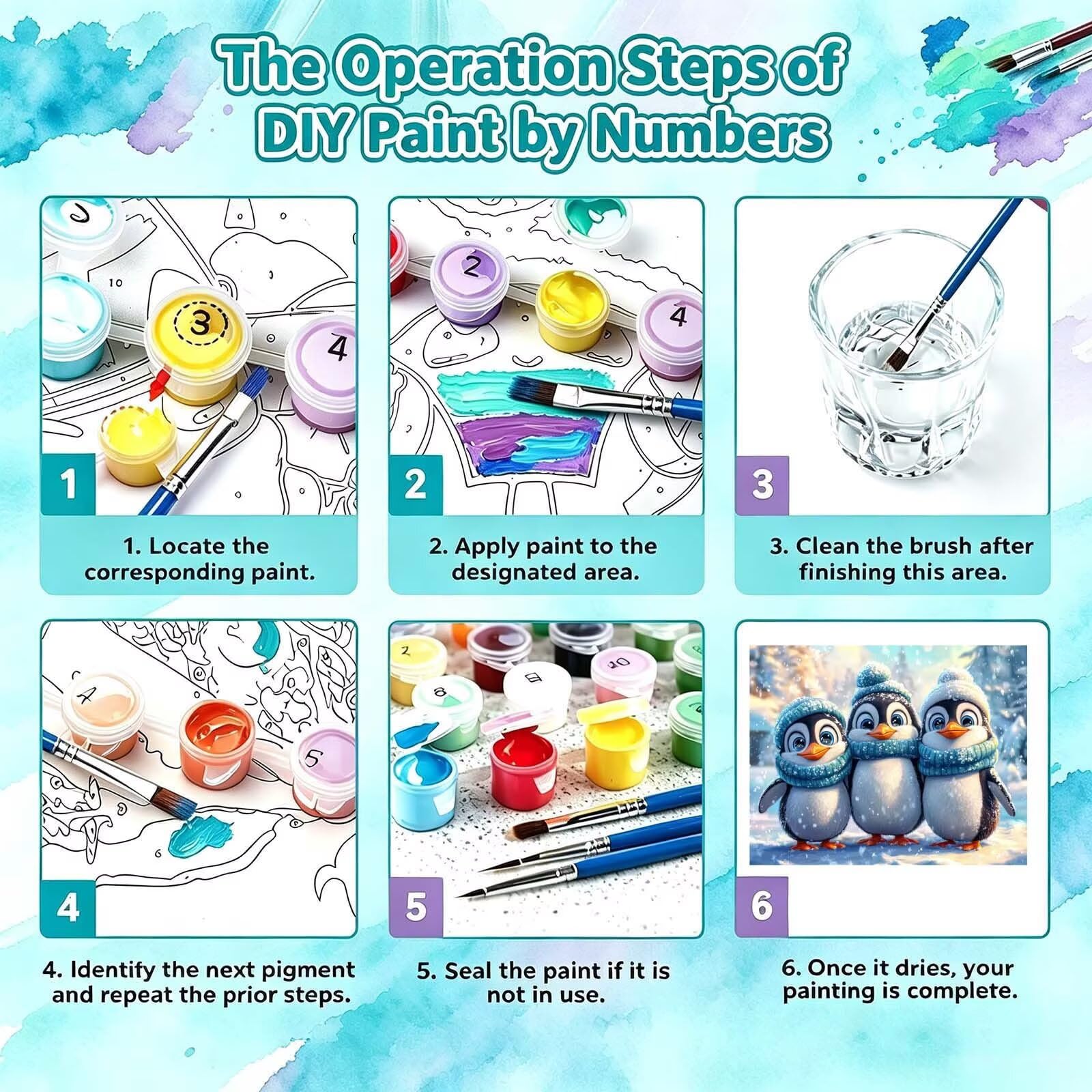 The Operation Steps of DIY Paint by Numbers

1

1. Locate the corresponding paint.

2

2. Apply paint to the designated area.

3

3. Clean the brush after finishing this area.

4

4. Identify the next pigment and repeat the prior steps.

5

5. Seal the paint if it is not in use.

6

6. Once it dries, your painting is complete.