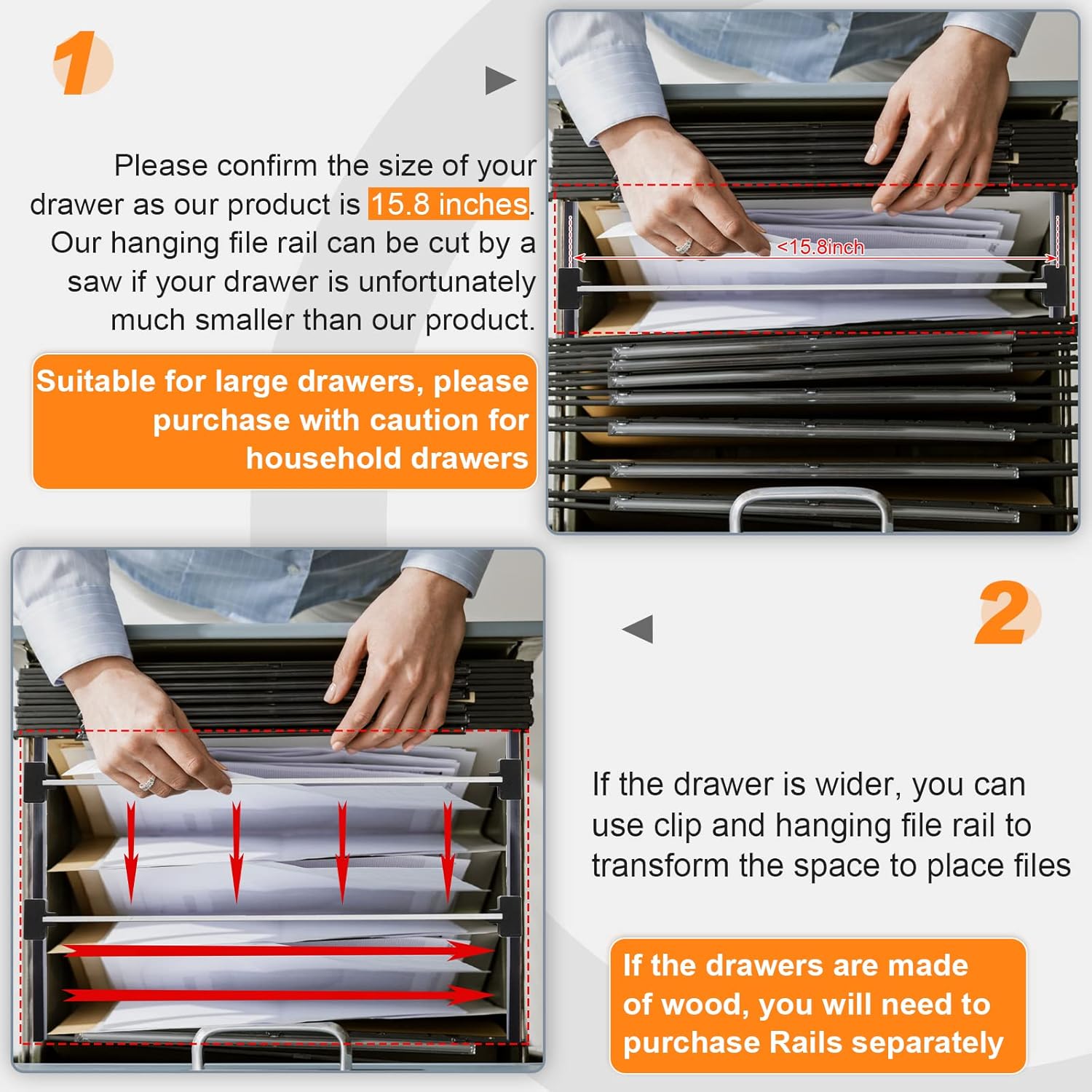 1

Please confirm the size of your drawer as our product is 15.8 inches. Our hanging file rail can be cut by a saw if your drawer is unfortunately much smaller than our product.

Suitable for large drawers, please purchase with caution for household drawers

<15.8inch

2

If the drawer is wider, you can use clip and hanging file rail to transform the space to place files

If the drawers are made of wood, you will need to purchase Rails separately