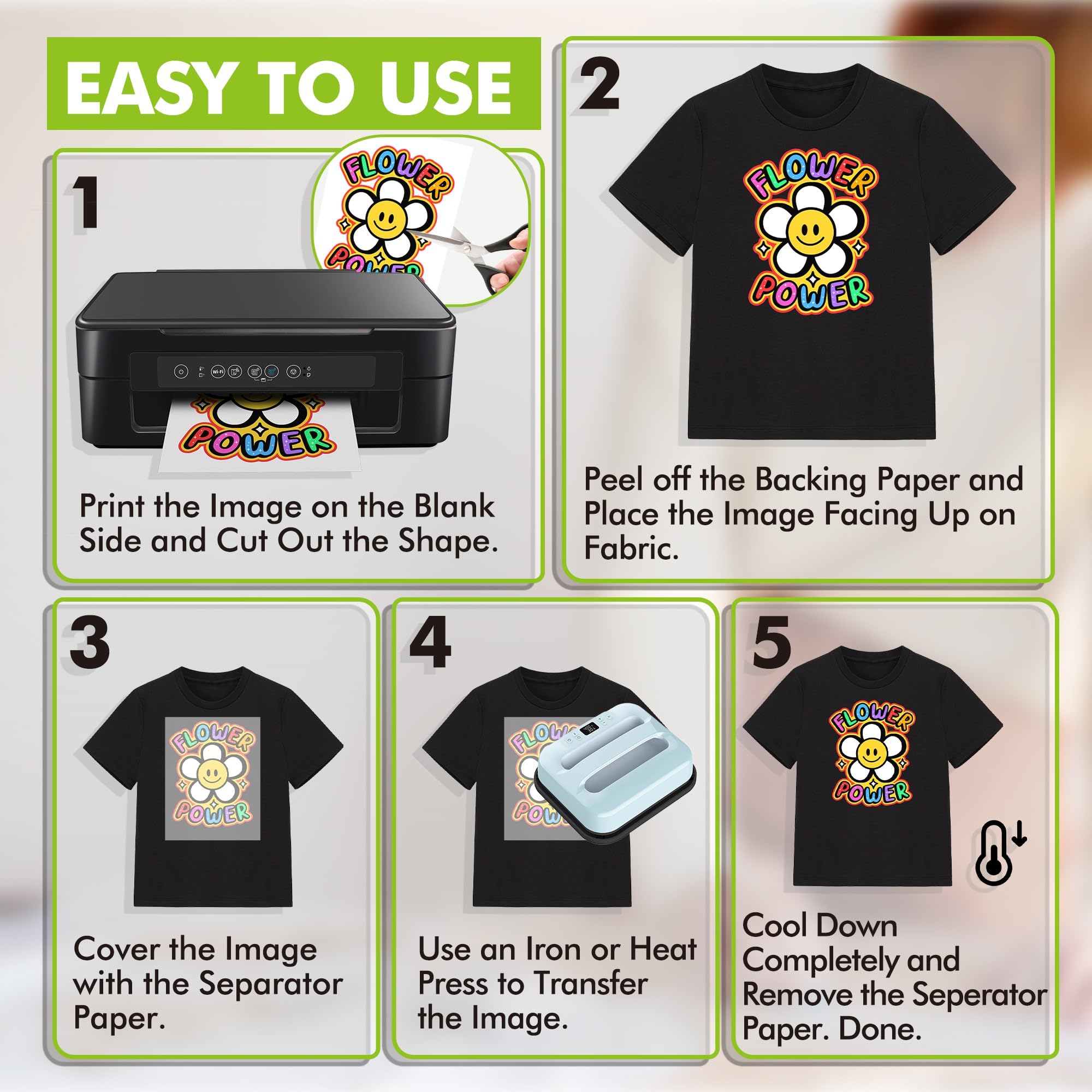 EASY TO USE

1

FLOWER POWER

Wi-Fi

POWER

Print the Image on the Blank Side and Cut Out the Shape.

2

FLOWER POWER

Peel off the Backing Paper and Place the Image Facing Up on Fabric.

3

FLOWER POWER

Cover the Image with the Separator Paper.

4

Use an Iron or Heat Press to Transfer the Image.

5

FLOWER POWER

Cool Down Completely and Remove the Seperator Paper. Done.