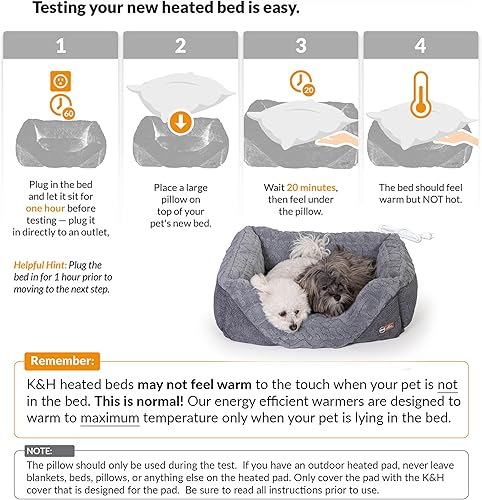 Testing your new heated bed is easy.

1

60

Plug in the bed and let it sit for one hour before testing — plug it in directly to an outlet,

Helpful Hint: Plug the bed in for 1 hour prior to moving to the next step.

2

Place a large pillow on top of your pet's new bed.

3

20

Wait 20 minutes, then feel under the pillow.

4

The bed should feel warm but NOT hot.

Remember:

K&H heated beds may not feel warm to the touch when your pet is not in the bed. This is normal! Our energy efficient warmers are designed to warm to maximum temperature only when your pet is lying in the bed.

NOTE:

The pillow should only be used during the test. If you have an outdoor heated pad, never leave blankets, beds, pillows, or anything else on the heated pad. Only cover the pad with the K&H cover that is designed for the pad. Be sure to read all instructions prior to use.