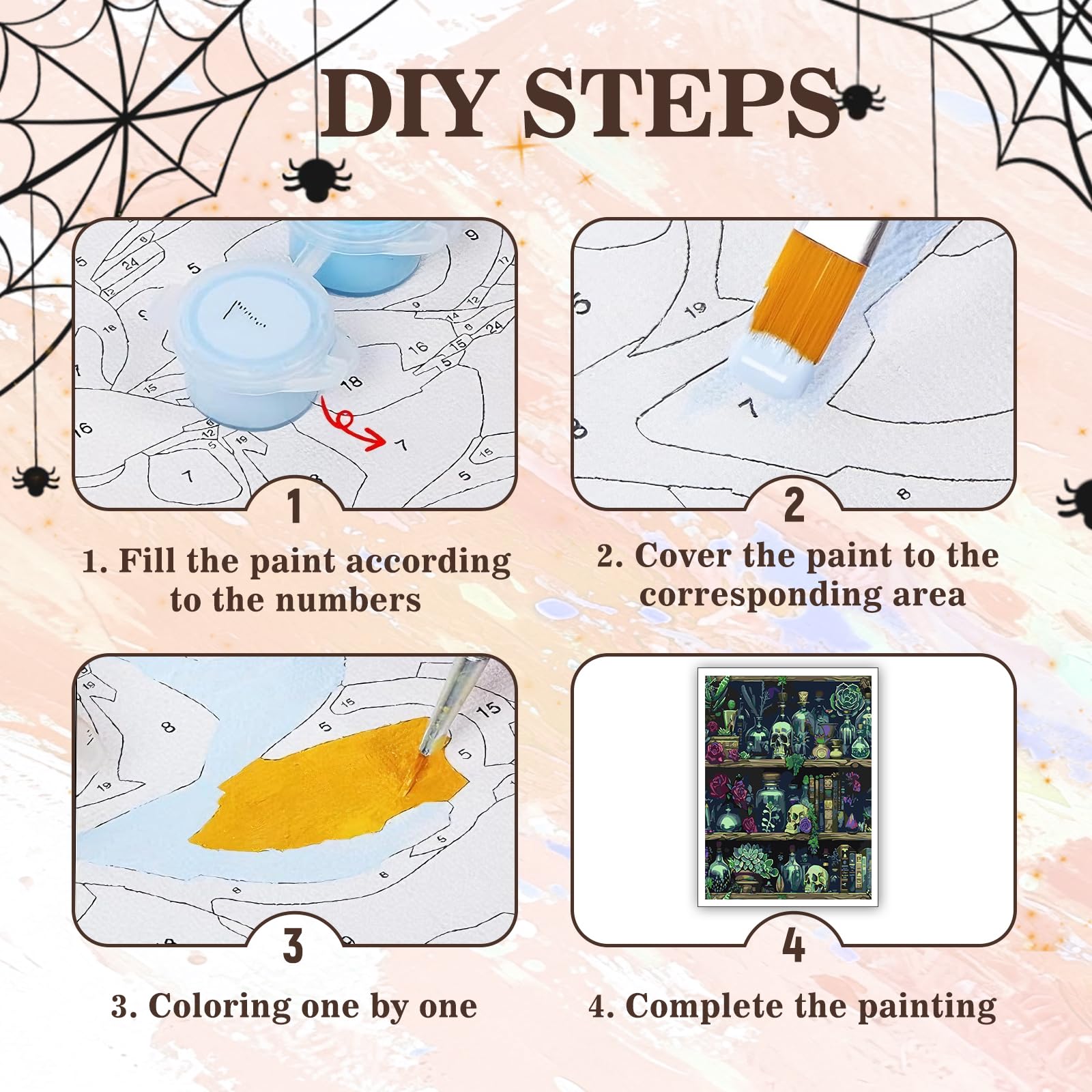 DIY STEPS

1

1. Fill the paint according to the numbers

2

2. Cover the paint to the corresponding area

3

3. Coloring one by one

4

4. Complete the painting