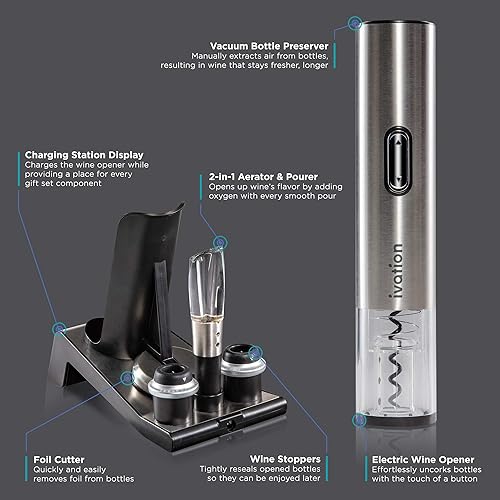 Vacuum Bottle Preserver
Manually extracts air from bottles, resulting in wine that stays fresher, longer

Charging Station Display
Charges the wine opener while providing a place for every gift set component

2-in-1 Aerator & Pourer
Opens up wine's flavor by adding oxygen with every smooth pour

ivation

Foil Cutter
Quickly and easily removes foil from bottles

Wine Stoppers
Tightly reseals opened bottles so they can be enjoyed later

Electric Wine Opener
Effortlessly uncorks bottles with the touch of a button