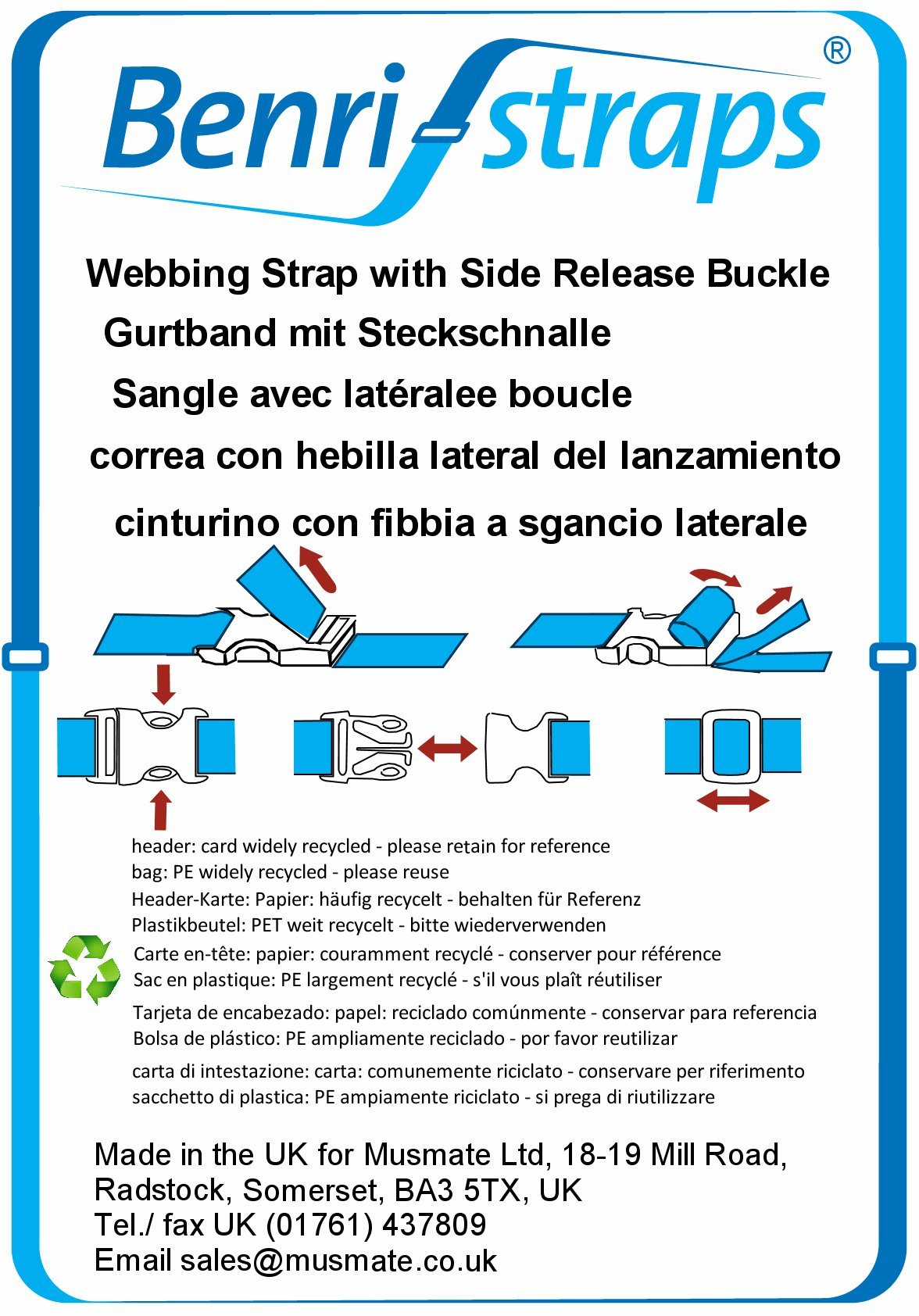 Benri-straps®

Webbing Strap with Side Release Buckle
Gurtband mit Steckschnalle
Sangle avec latéralee boucle
correa con hebilla lateral del lanzamiento
cinturino con fibbia a sgancio laterale

header: card widely recycled - please retain for reference
bag: PE widely recycled - please reuse
Header-Karte: Papier: häufig recycelt - behalten für Referenz
Plastikbeutel: PET weit recycelt - bitte wiederverwenden
Carte en-tête: papier: couramment recyclé - conserver pour référence
Sac en plastique: PE largement recyclé - s'il vous plaît réutiliser
Tarjeta de encabezado: papel: reciclado comúnmente - conservar para referencia
Bolsa de plástico: PE ampliamente reciclado - por favor reutilizar
carta di intestazione: carta: comunemente riciclato - conservare per riferimento
sacchetto di plastica: PE ampiamente riciclato - si prega di riutilizzare

Made in the UK for Musmate Ltd, 18-19 Mill Road, Radstock, Somerset, BA3 5TX, UK
Tel./ fax UK (01761) 437809
Email sales@musmate.co.uk