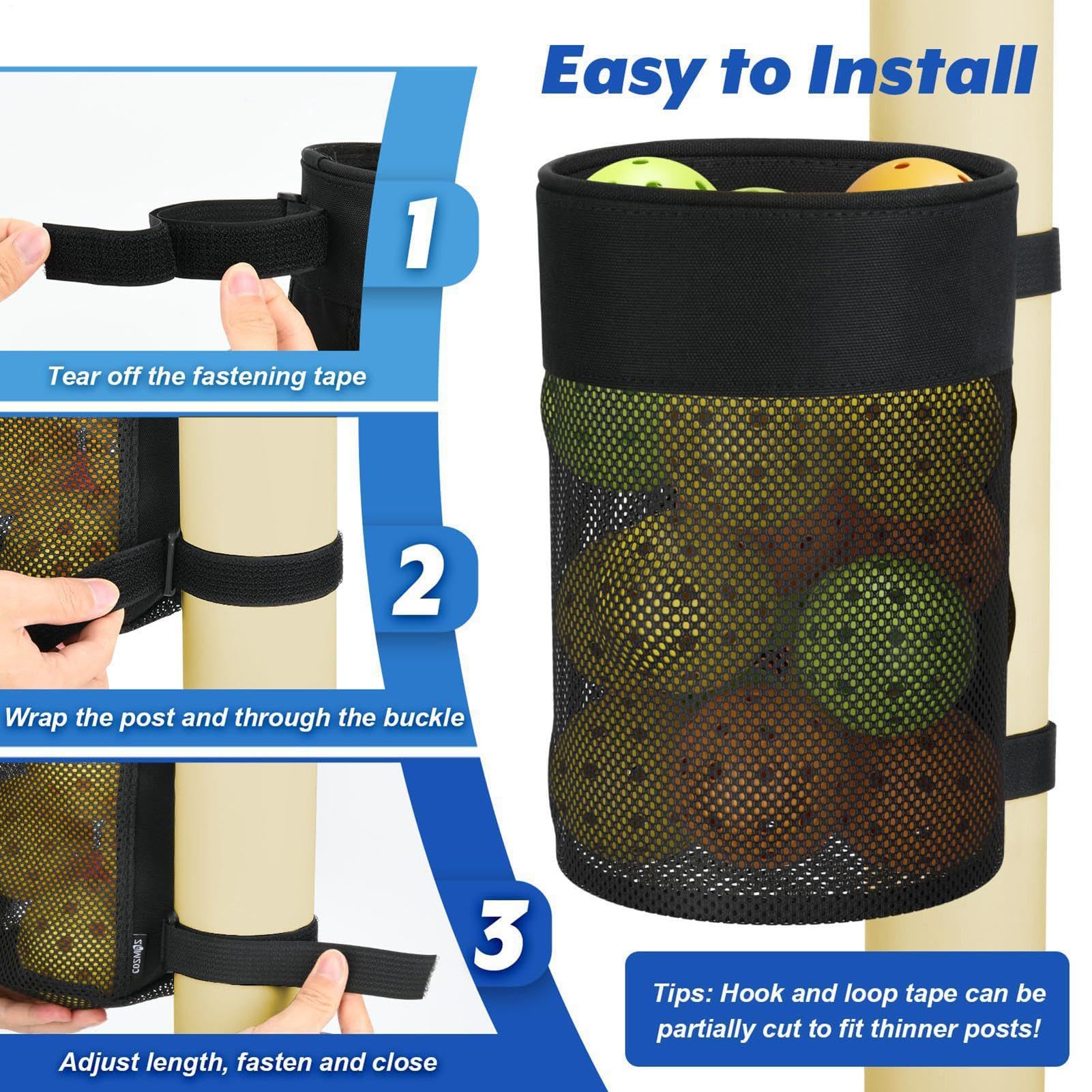 Easy to Install

1

Tear off the fastening tape

2

Wrap the post and through the buckle

3

COSMOS

Adjust length, fasten and close

Tips: Hook and loop tape can be partially cut to fit thinner posts!