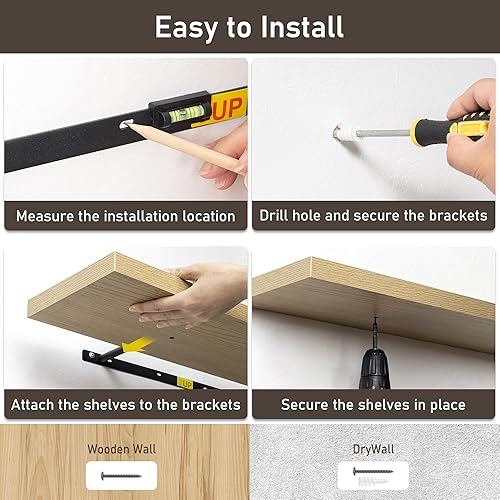 Easy to Install

UP

Measure the installation location

Drill hole and secure the brackets

UP

Attach the shelves to the brackets

Secure the shelves in place

Wooden Wall

DryWall