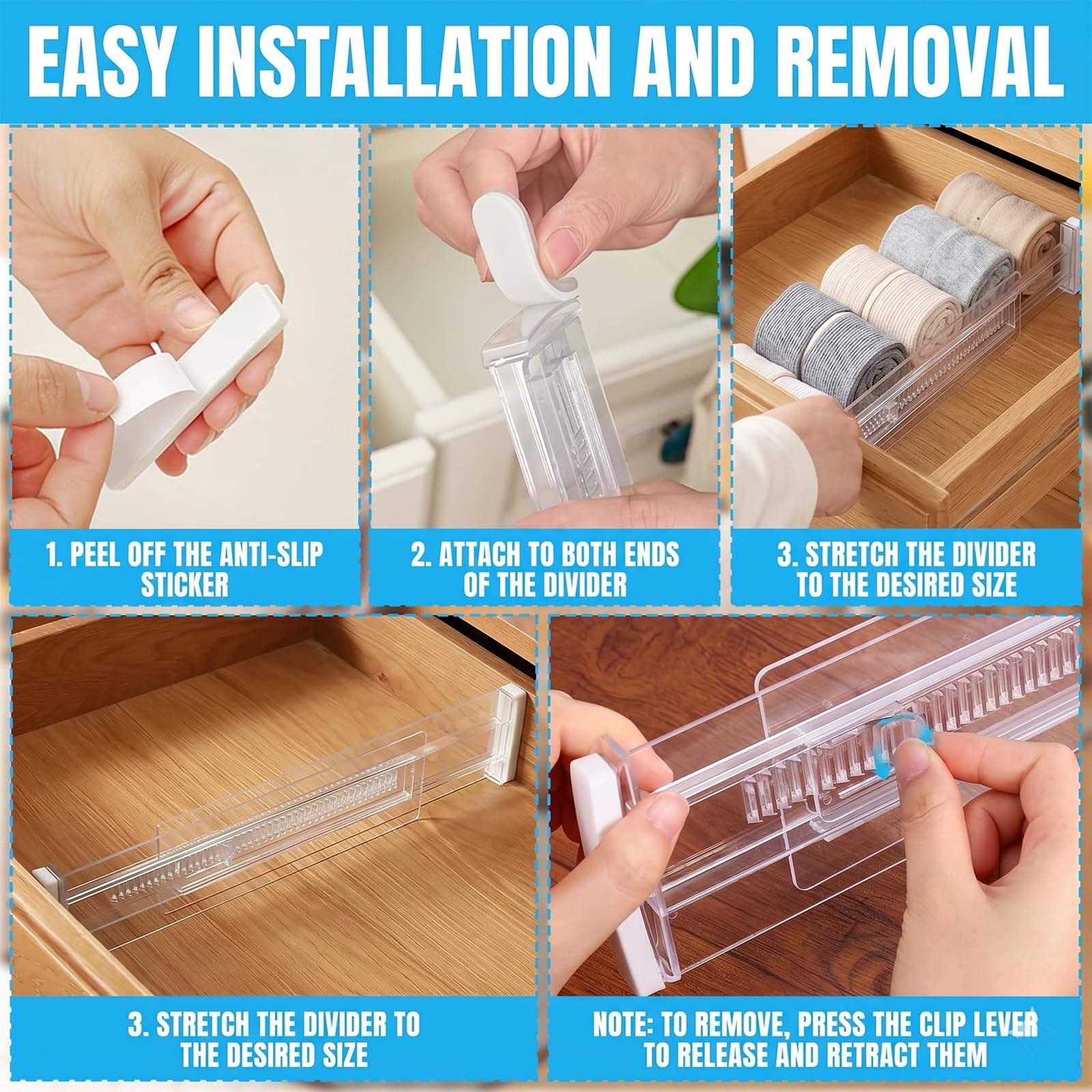 EASY INSTALLATION AND REMOVAL

1. PEEL OFF THE ANTI-SLIP STICKER

2. ATTACH TO BOTH ENDS OF THE DIVIDER

3. STRETCH THE DIVIDER TO THE DESIRED SIZE

3. STRETCH THE DIVIDER TO THE DESIRED SIZE

NOTE: TO REMOVE, PRESS THE CLIP LEVER TO RELEASE AND RETRACT THEM