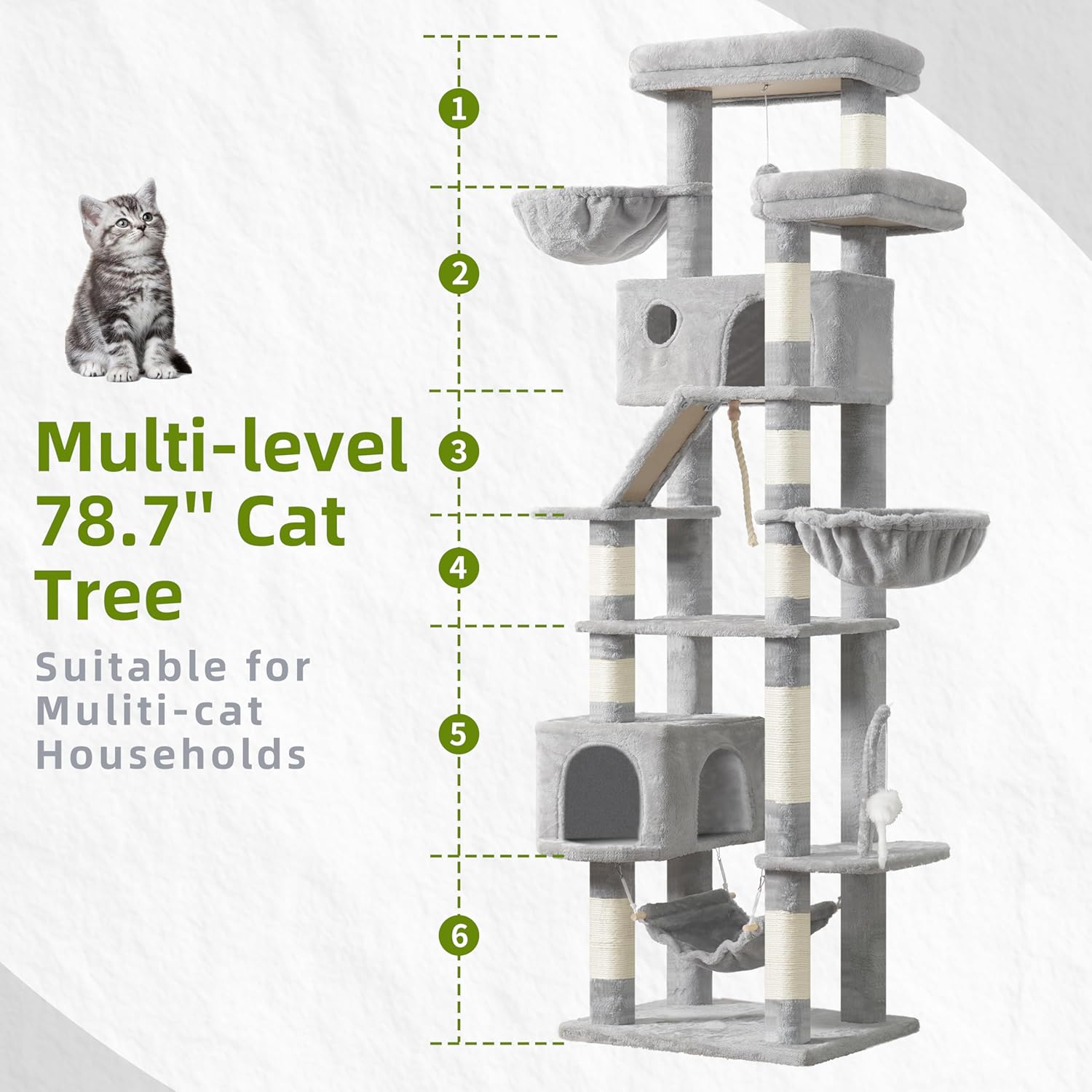 Multi-level 78.7" Cat Tree

Suitable for Muliti-cat Households

1
2
3
4
5
6