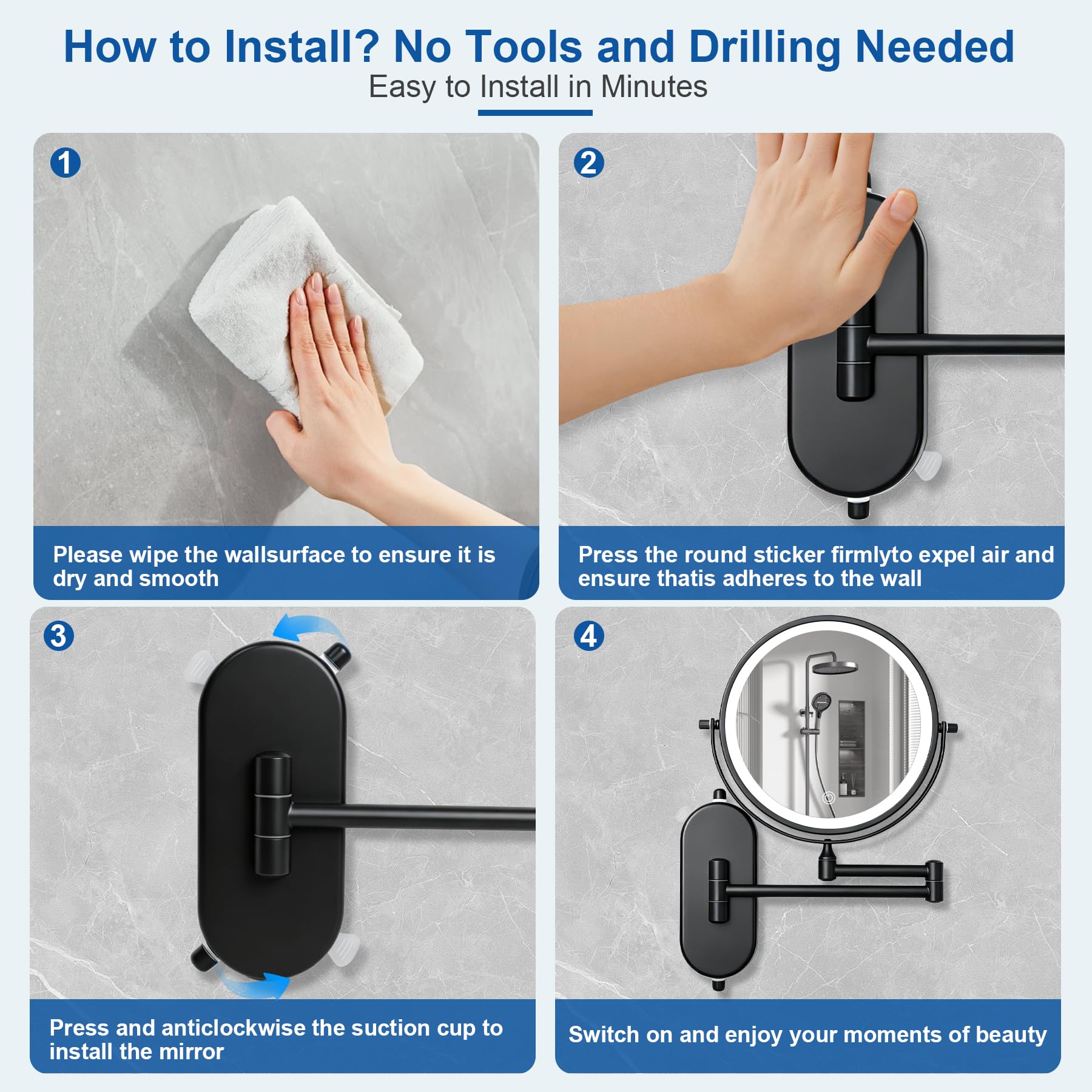 How to Install? No Tools and Drilling Needed
Easy to Install in Minutes

1
Please wipe the wallsurface to ensure it is dry and smooth

2
Press the round sticker firmlyto expel air and ensure thatis adheres to the wall

3
Press and anticlockwise the suction cup to install the mirror

4
Switch on and enjoy your moments of beauty