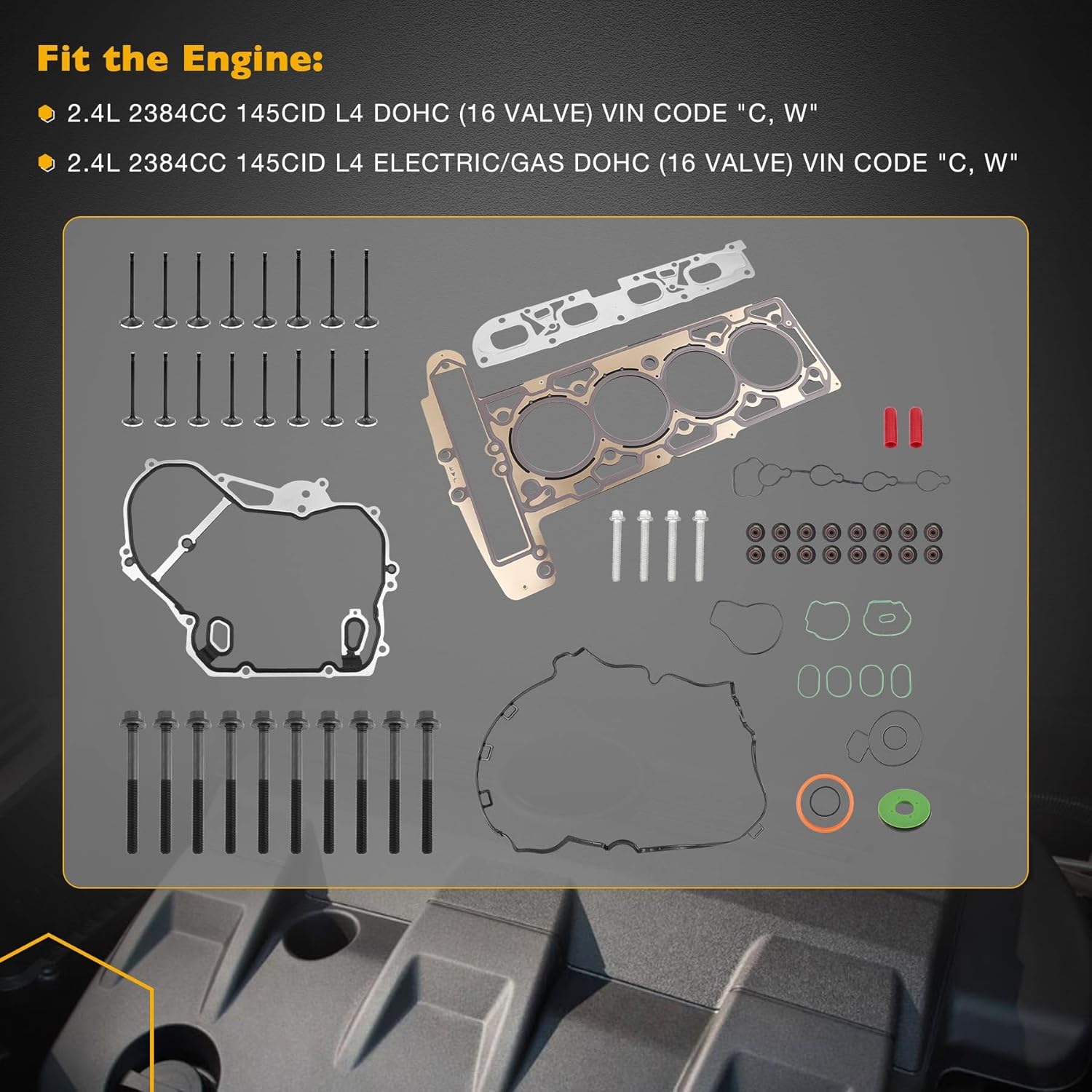 Fit the Engine:

2.4L 2384CC 145CID L4 DOHC (16 VALVE) VIN CODE "C, W"

2.4L 2384CC 145CID L4 ELECTRIC/GAS DOHC (16 VALVE) VIN CODE "C, W"