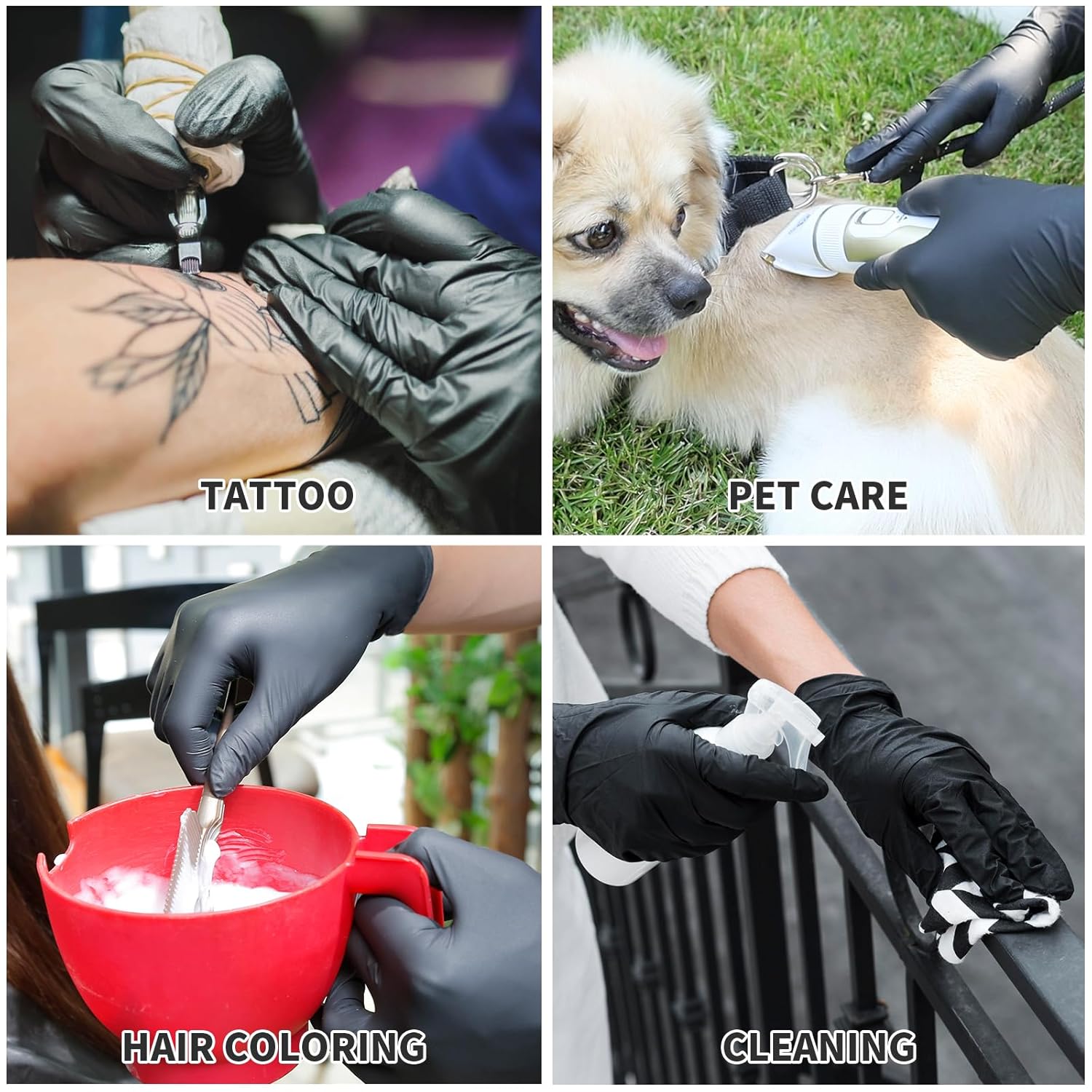 TATTOO

PET CARE

HAIR COLORING

CLEANING